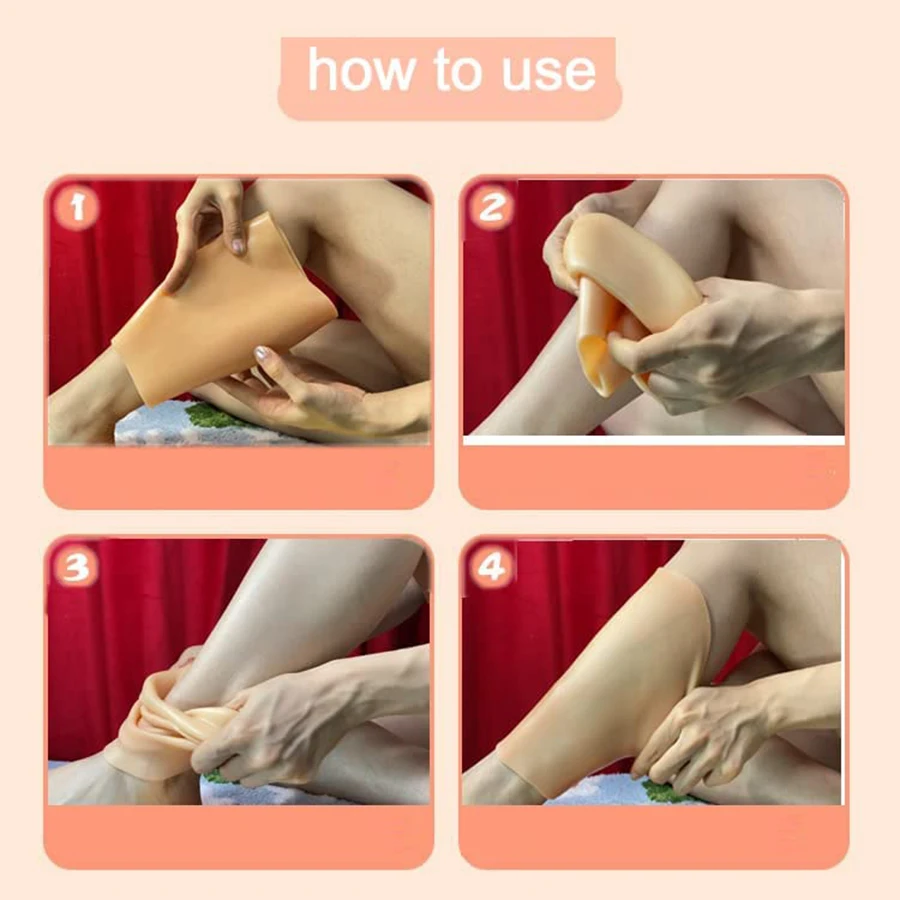 how to use

1

2

3

4