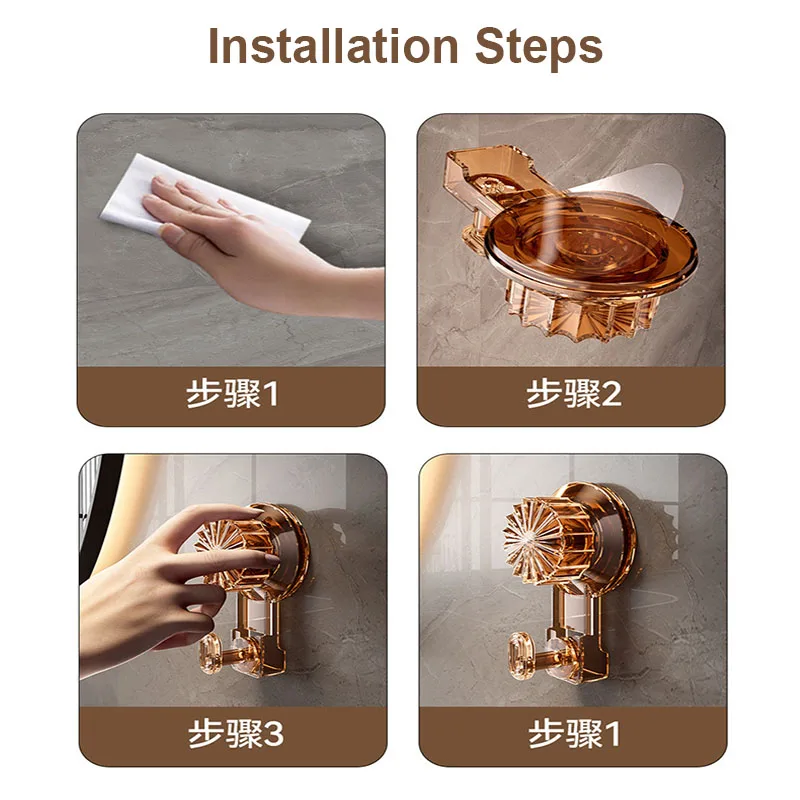 Installation Steps

步骤1

步骤2

步骤3

步骤1