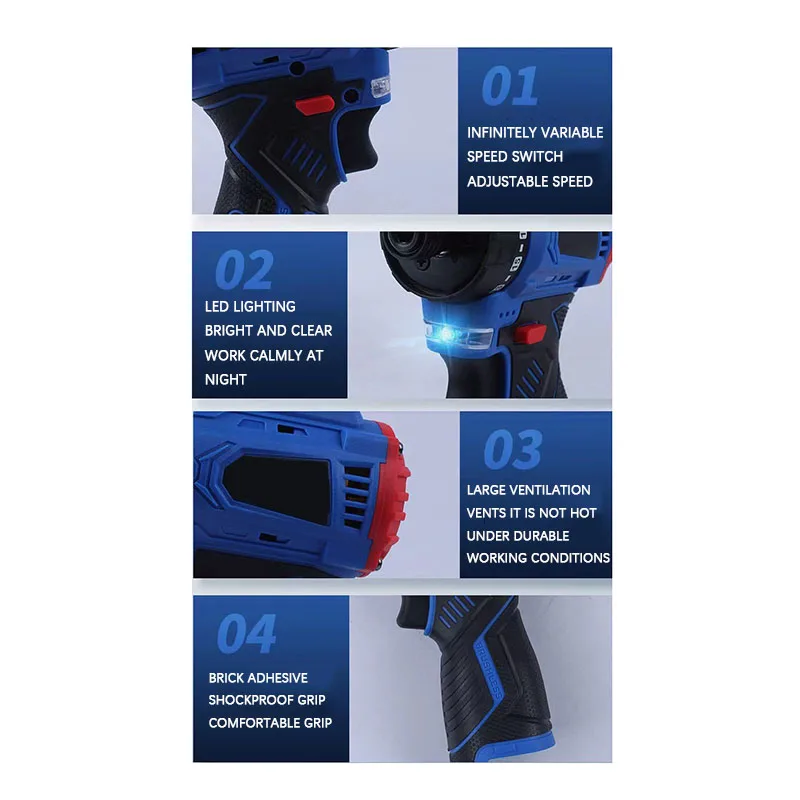 01

INFINITELY VARIABLE SPEED SWITCH ADJUSTABLE SPEED

02

LED LIGHTING BRIGHT AND CLEAR WORK CALMLY AT NIGHT

03

LARGE VENTILATION VENTS IT IS NOT HOT UNDER DURABLE WORKING CONDITIONS

04

BRICK ADHESIVE SHOCKPROOF GRIP COMFORTABLE GRIP

BRUSHLESS