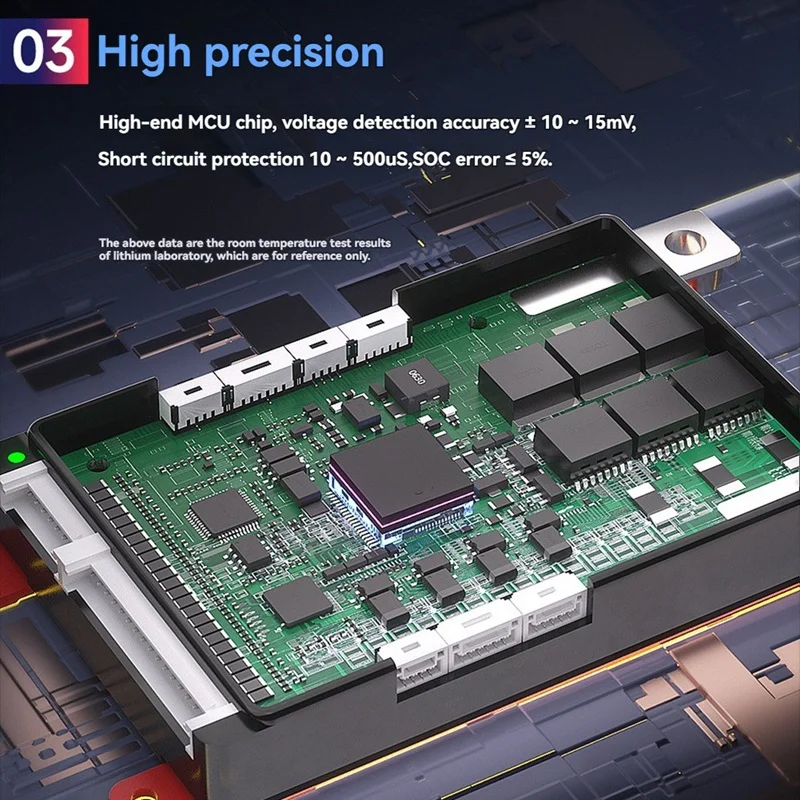 03 High precision

High-end MCU chip, voltage detection accuracy ± 10 ~ 15mV,

Short circuit protection 10 ~ 500uS,SOC error ≤ 5%.

The above data are the room temperature test results of lithium laboratory, which are for reference only.

0630