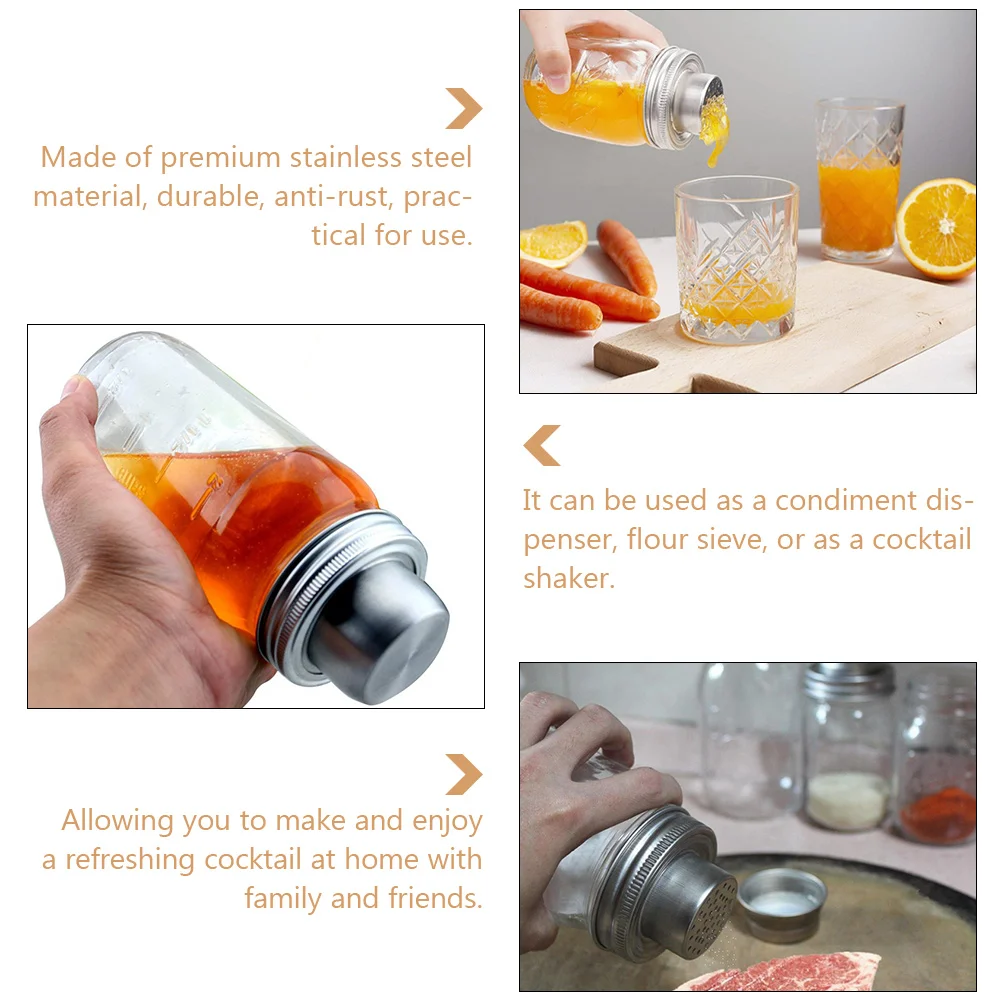 Made of premium stainless steel material, durable, anti-rust, practical for use.

It can be used as a condiment dispenser, flour sieve, or as a cocktail shaker.

Allowing you to make and enjoy a refreshing cocktail at home with family and friends.