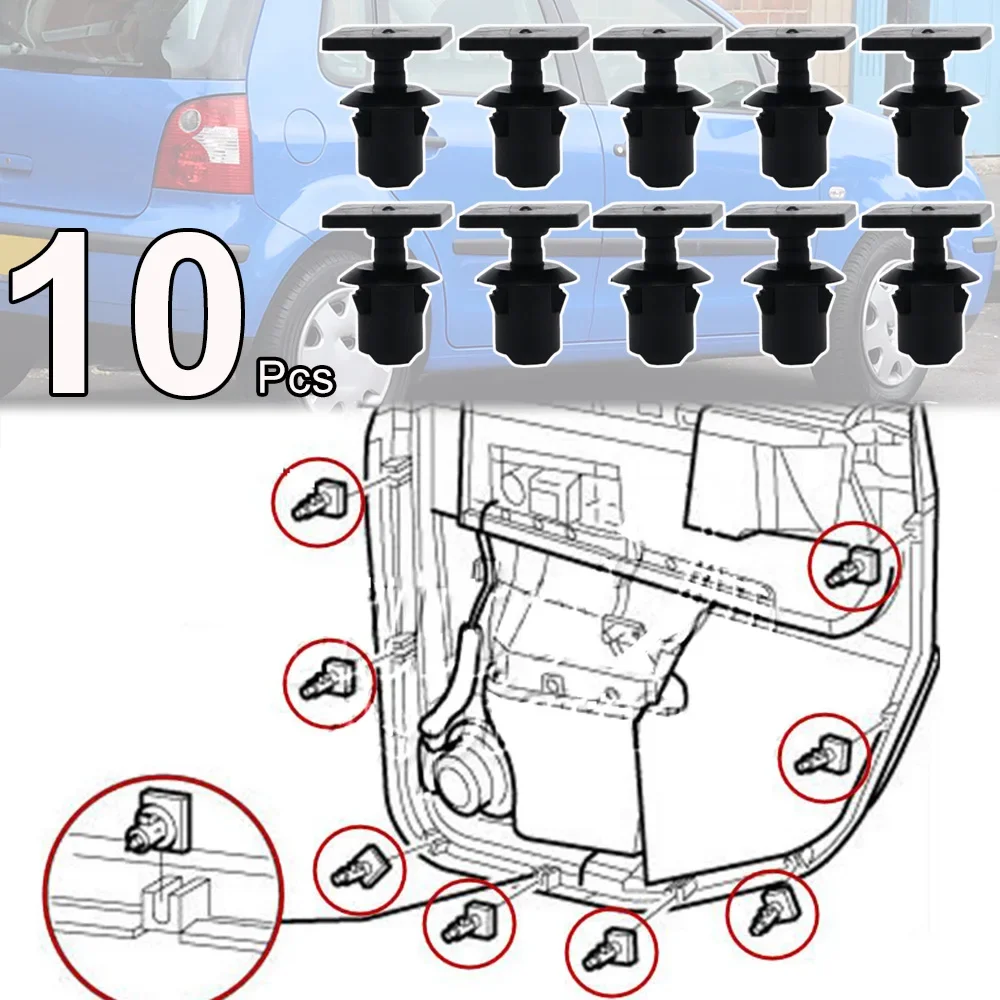 10 Pcs