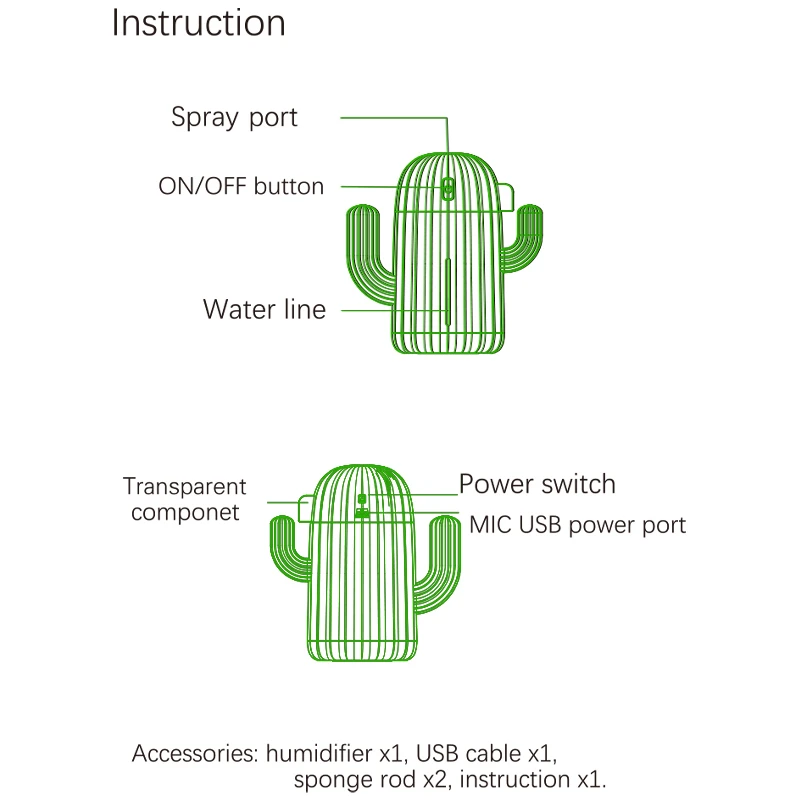 Instruction

Spray port

ON/OFF button

Water line

Transparent componet

Power switch

MIC USB power port

Accessories: humidifier x1, USB cable x1, sponge rod x2, instruction x1.