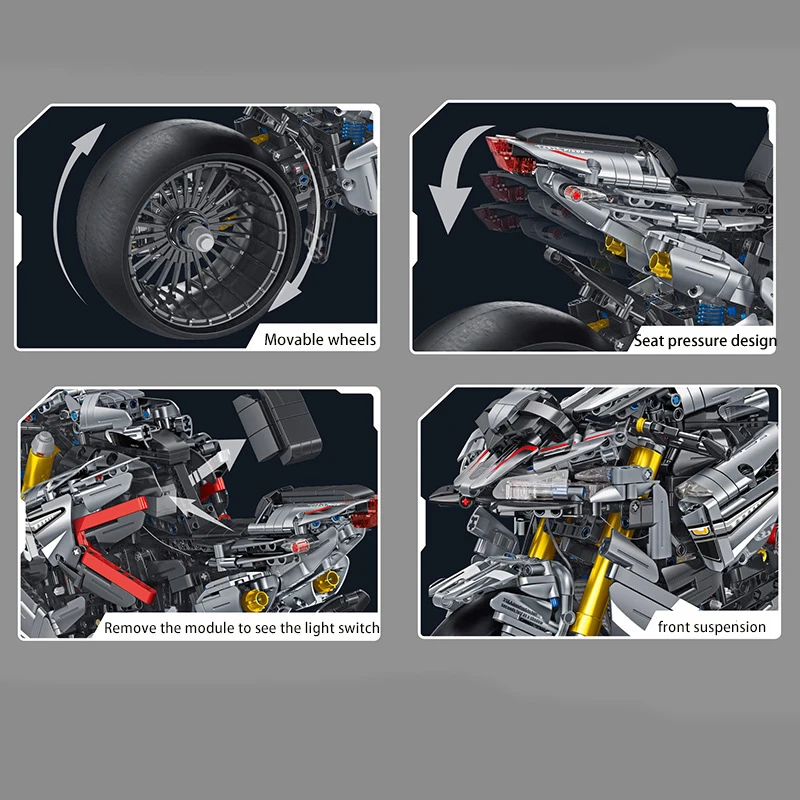 Movable wheels

Seat pressure design

Remove the module to see the light switch

front suspension