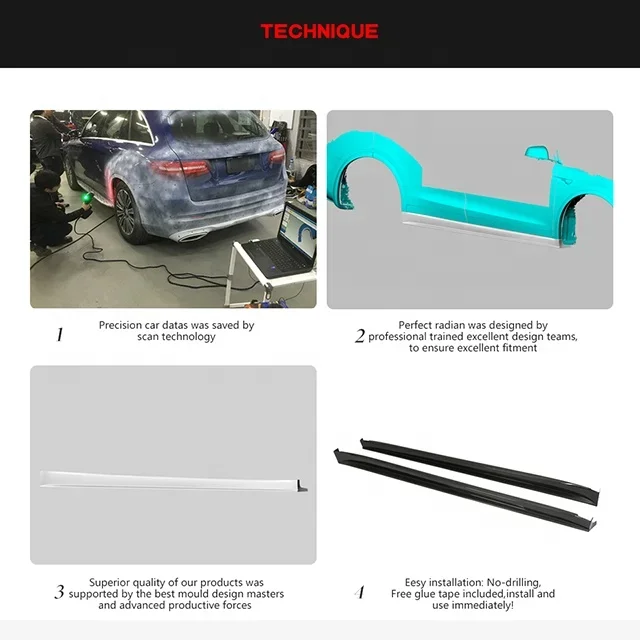 TECHNIQUE

1 Precision car datas was saved by scan technology

2 Perfect radian was designed by professional trained excellent design teams, to ensure excellent fitment

3 Superior quality of our products was supported by the best mould design masters and advanced productive forces

4 Eesy installation: No-drilling, Free glue tape included,install and use immediately!