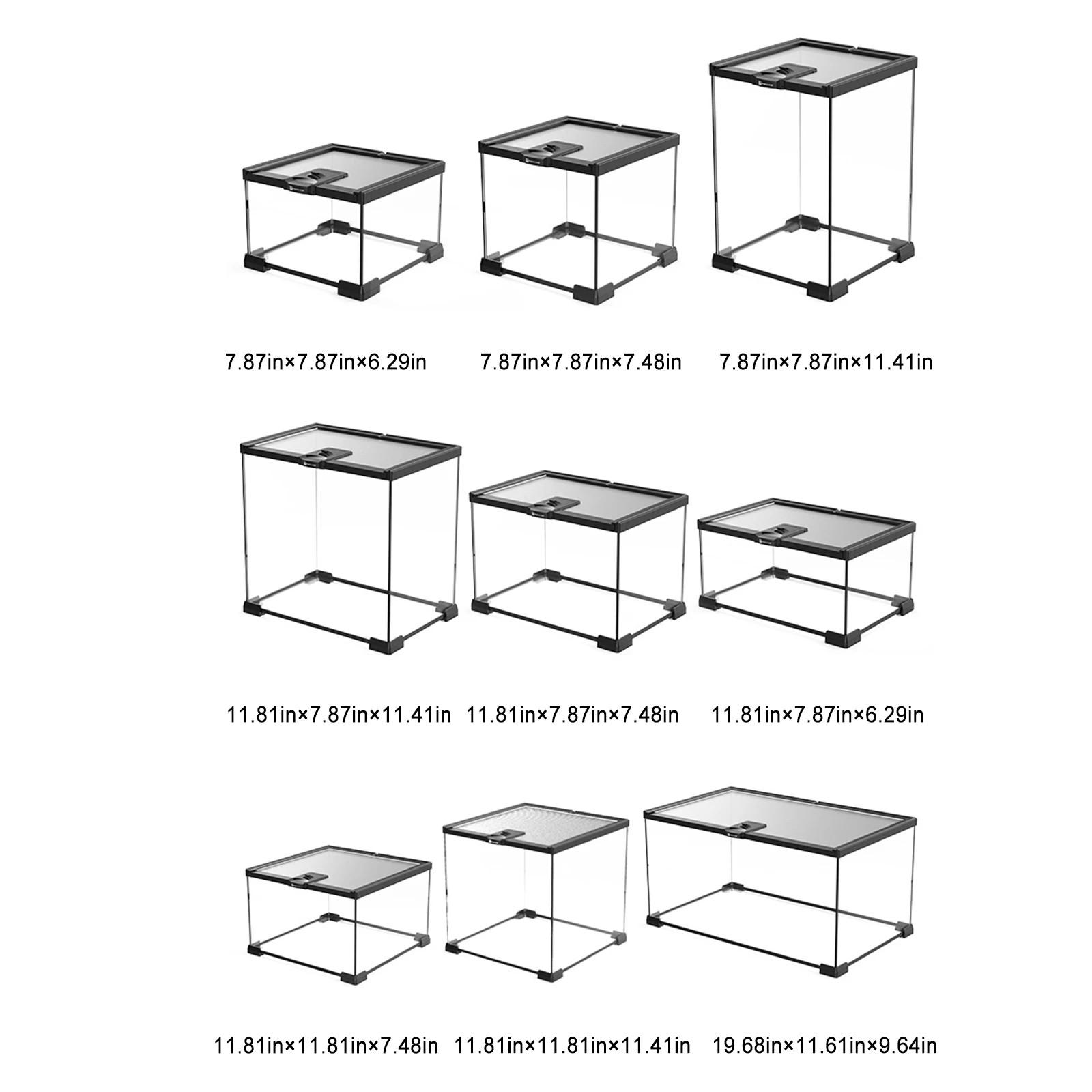 7.87in×7.87in×6.29in
7.87in×7.87in×7.48in
7.87in×7.87in×11.41in

11.81in×7.87in×11.41in
11.81in×7.87in×7.48in
11.81in×7.87in×6.29in

11.81in×11.81in×7.48in
11.81in×11.81in×11.41in
19.68in×11.61in×9.64in