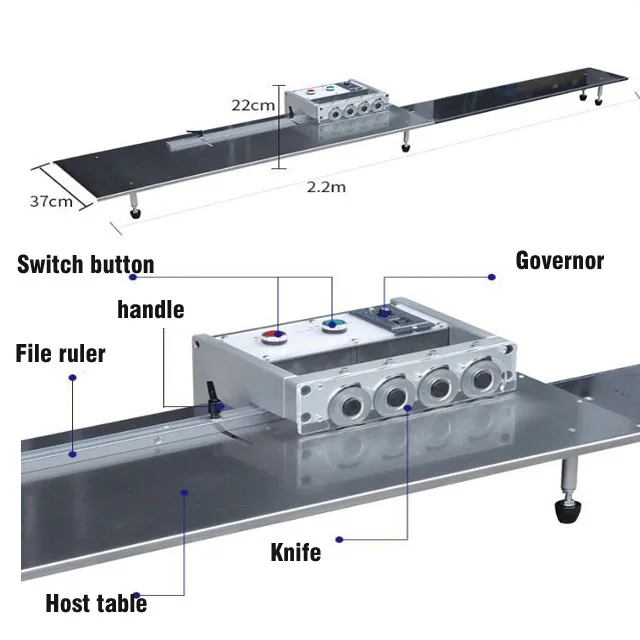 22cm
37cm
2.2m
Switch button
Governor
handle
File ruler
Knife
Host table