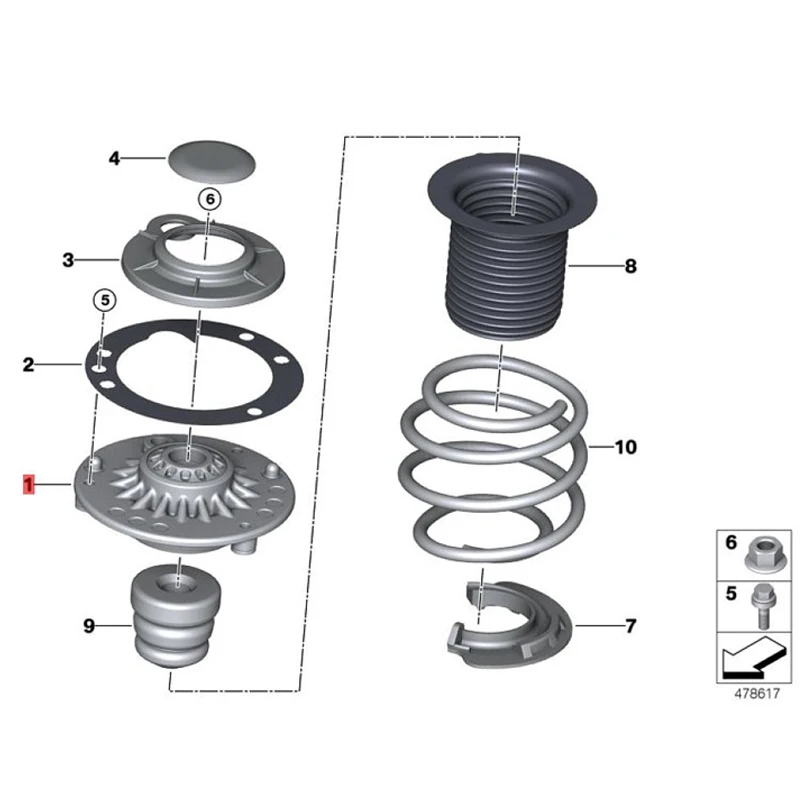 4
6
3
5
2
1
9
8
10
7
6
5
478617