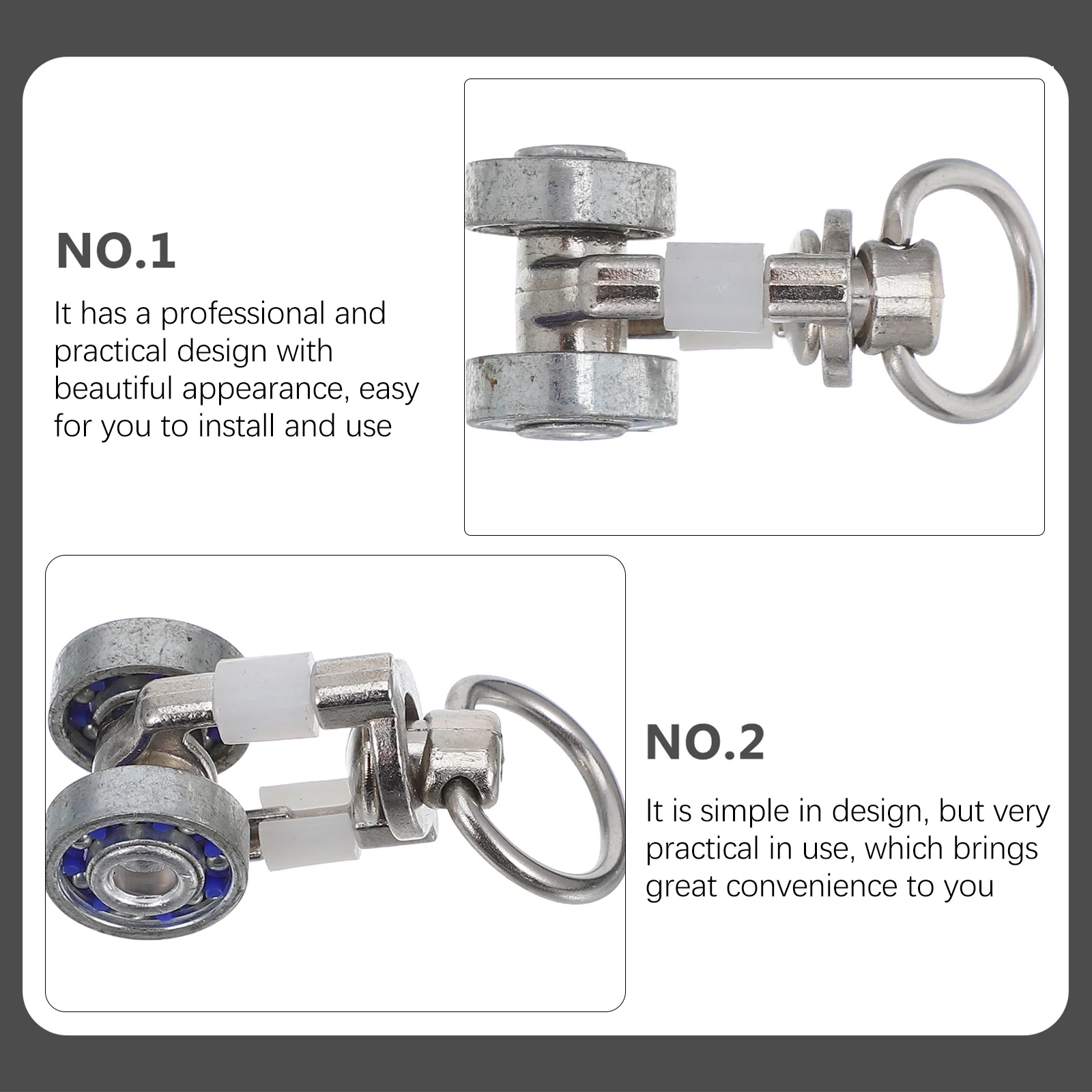 NO.1

It has a professional and practical design with beautiful appearance, easy for you to install and use

NO.2

It is simple in design, but very practical in use, which brings great convenience to you