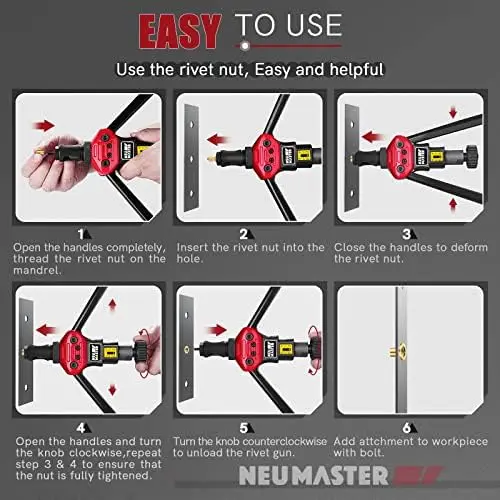 EASY TO USE

Use the rivet nut, Easy and helpful

1
Open the handles completely, thread the rivet nut on the mandrel.

2
Insert the rivet nut into the hole.

3
Close the handles to deform the rivet nut.

4
Open the handles and turn the knob clockwise,repeat step 3 & 4 to ensure that the nut is fully tightened.

5
Turn the knob counterclockwise to unload the rivet gun.

6
Add attchment to workpiece with bolt.

NEUMASTER