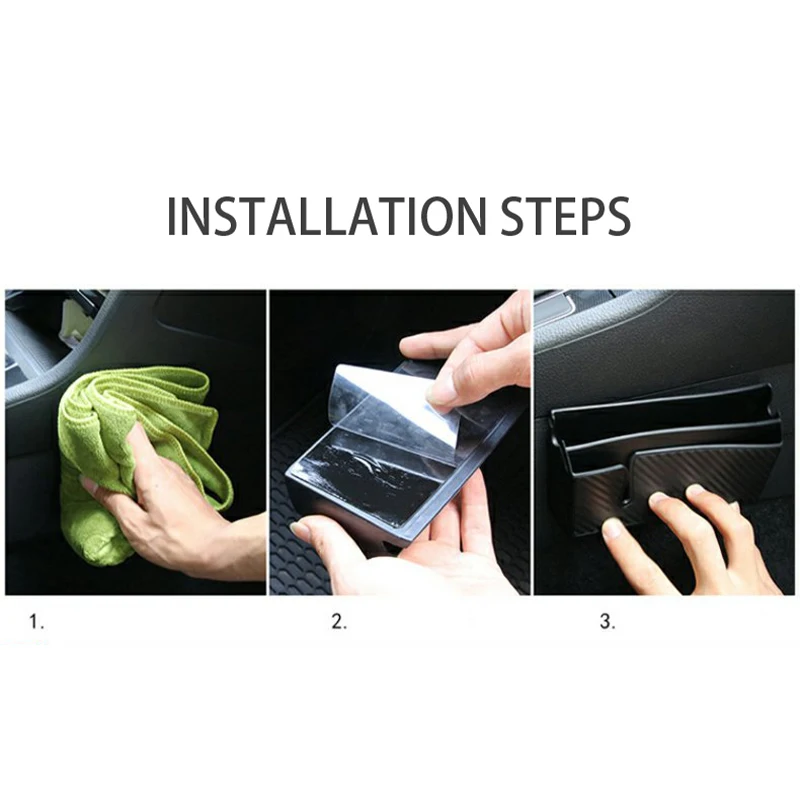 INSTALLATION STEPS

1.

2.

3.