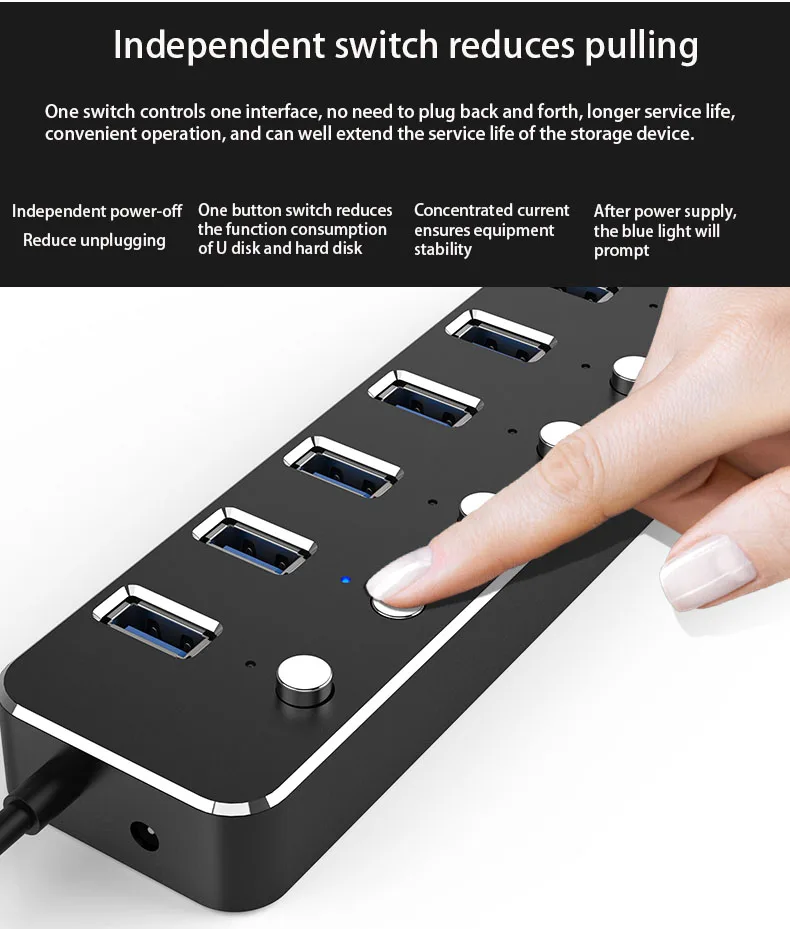 Independent switch reduces pulling

One switch controls one interface, no need to plug back and forth, longer service life, convenient operation, and can well extend the service life of the storage device.

Independent power-off
Reduce unplugging

One button switch reduces the function consumption of U disk and hard disk

Concentrated current ensures equipment stability

After power supply, the blue light will prompt