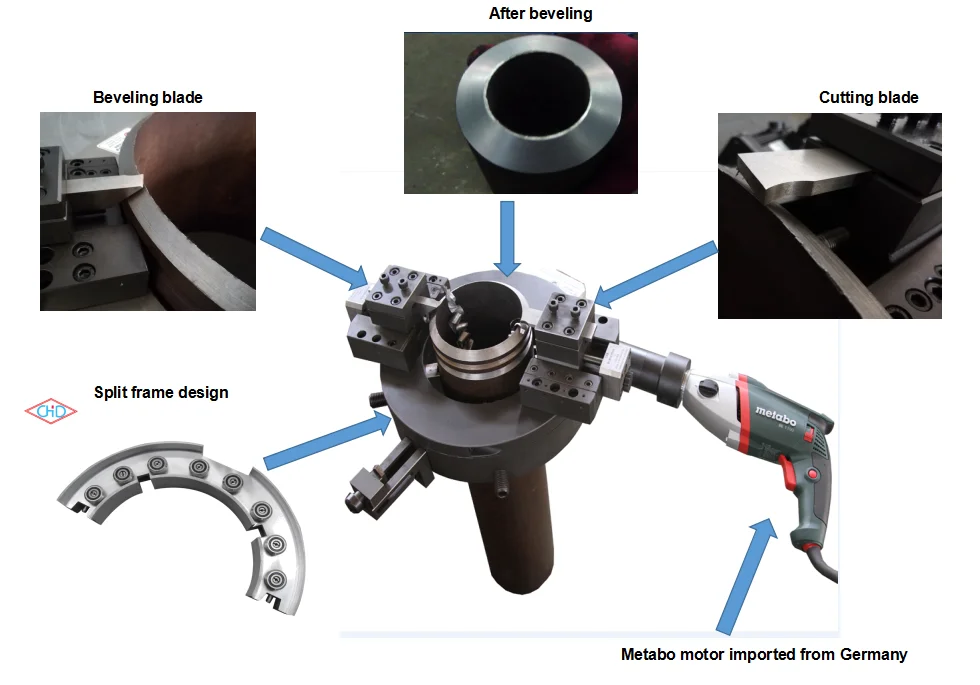 After beveling

Beveling blade

Cutting blade

Split frame design

CHD

metabo

Metabo motor imported from Germany