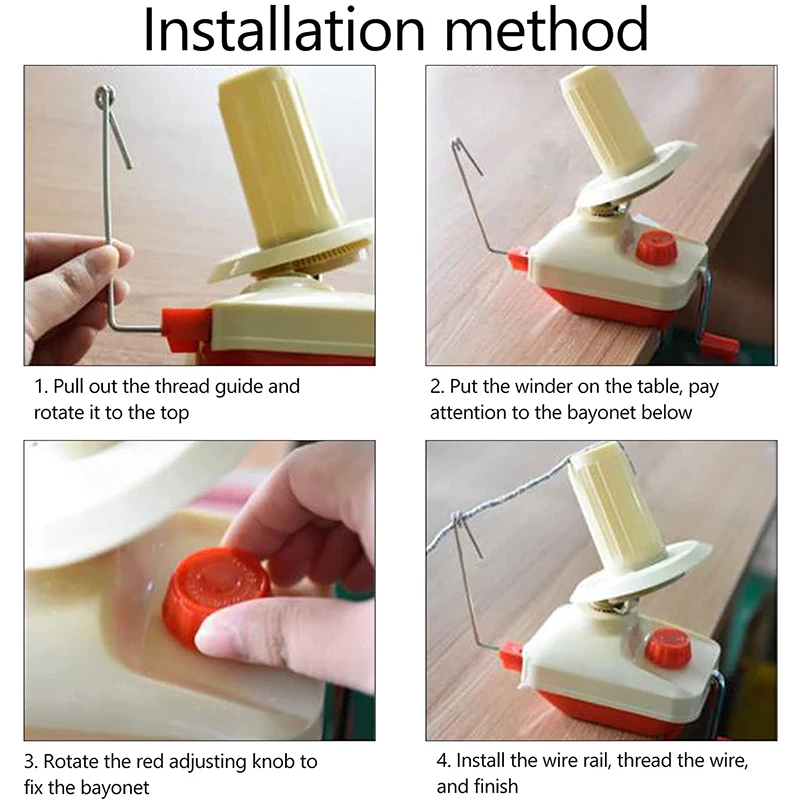 Installation method

1. Pull out the thread guide and rotate it to the top

2. Put the winder on the table, pay attention to the bayonet below

3. Rotate the red adjusting knob to fix the bayonet

4. Install the wire rail, thread the wire, and finish