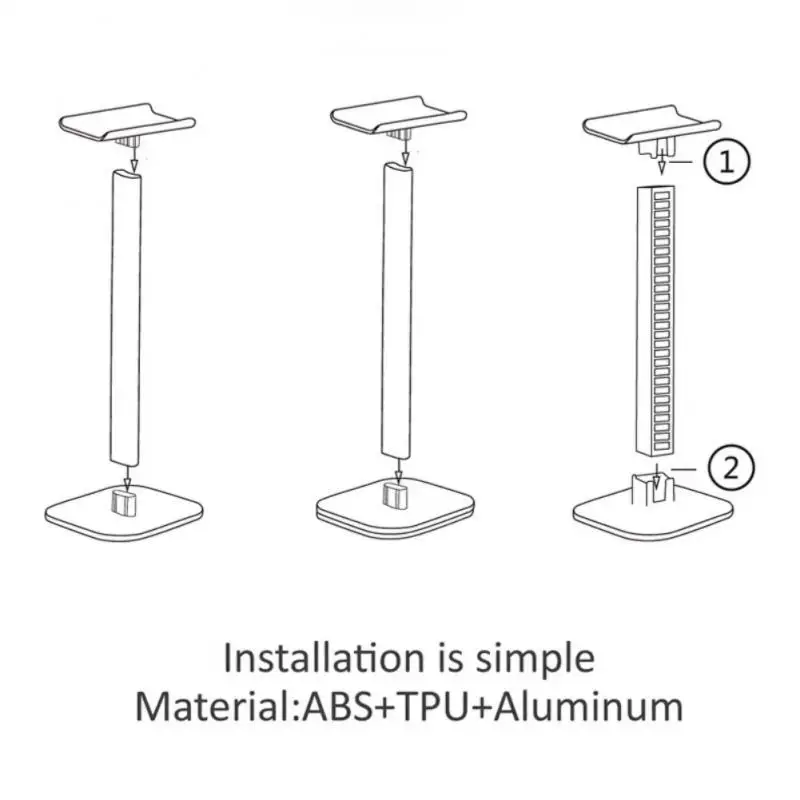 1

2

Installation is simple
Material:ABS+TPU+Aluminum