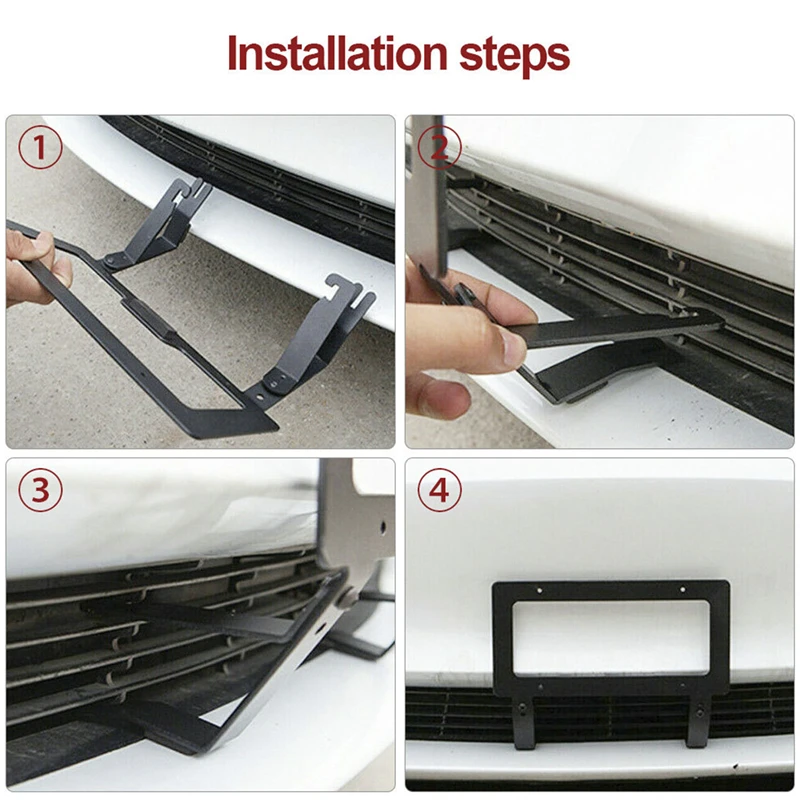 Installation steps

①

②

③

④