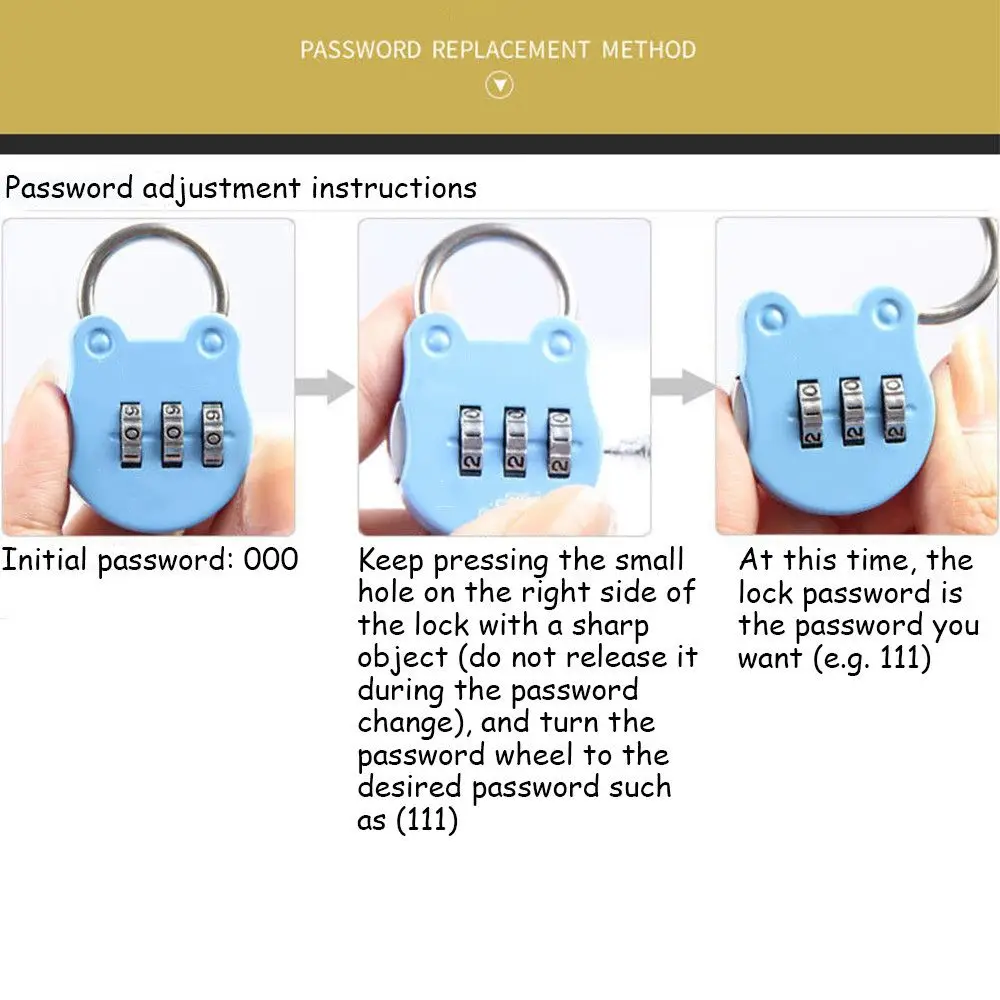 PASSWORD REPLACEMENT METHOD

Password adjustment instructions

Initial password: 000

Keep pressing the small hole on the right side of the lock with a sharp object (do not release it during the password change), and turn the password wheel to the desired password such as (111)

At this time, the lock password is the password you want (e.g. 111)