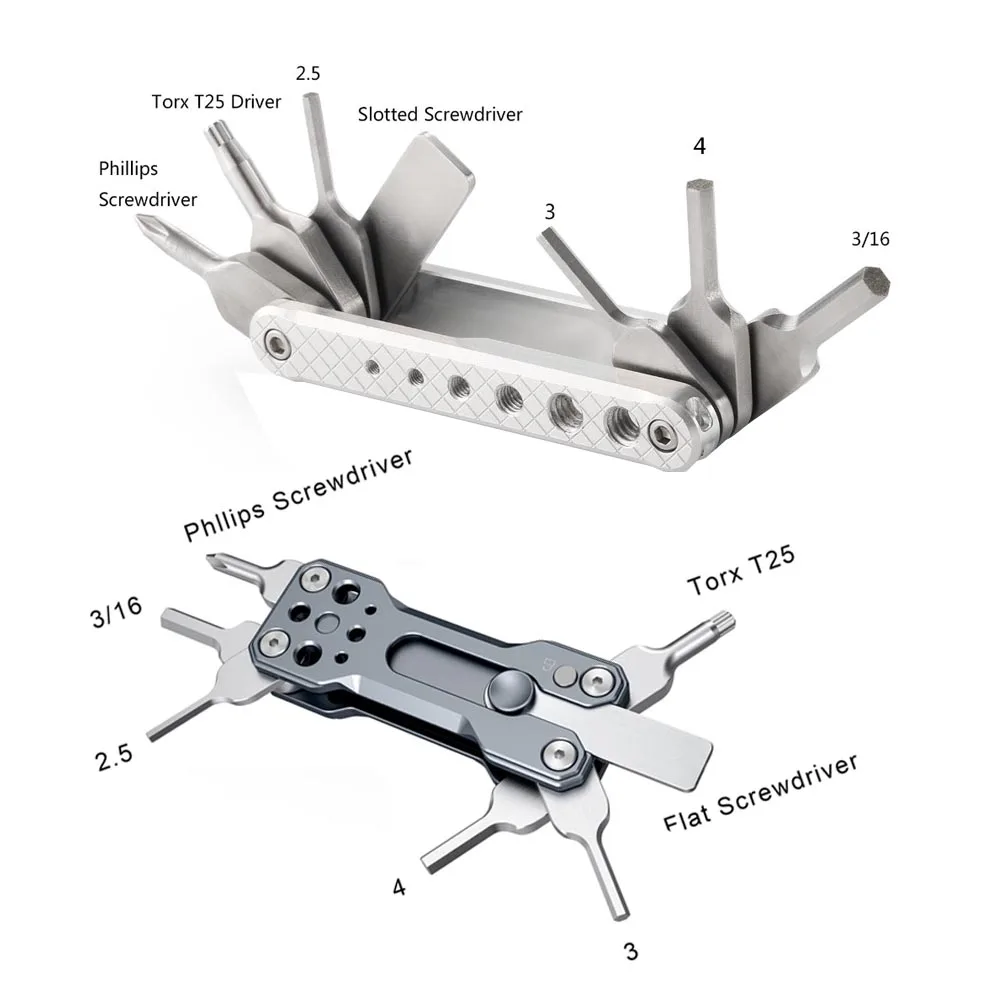 2.5
Torx T25 Driver
Slotted Screwdriver
Phillips Screwdriver
4
3
3/16

Phllips Screwdriver
Torx T25
3/16
2.5
Flat Screwdriver
4
3