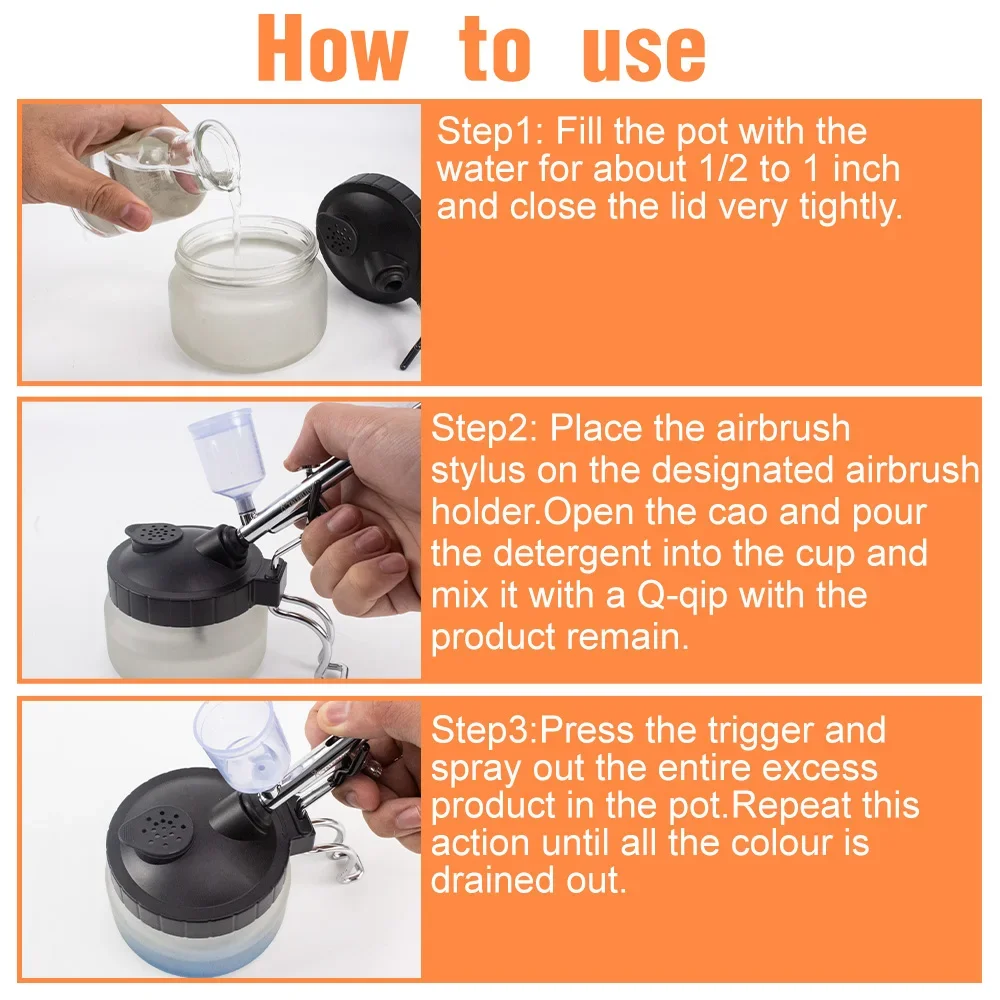 How to use

Step1: Fill the pot with the water for about 1/2 to 1 inch and close the lid very tightly.

Step2: Place the airbrush stylus on the designated airbrush holder.Open the cao and pour the detergent into the cup and mix it with a Q-qip with the product remain.

Step3:Press the trigger and spray out the entire excess product in the pot.Repeat this action until all the colour is drained out.