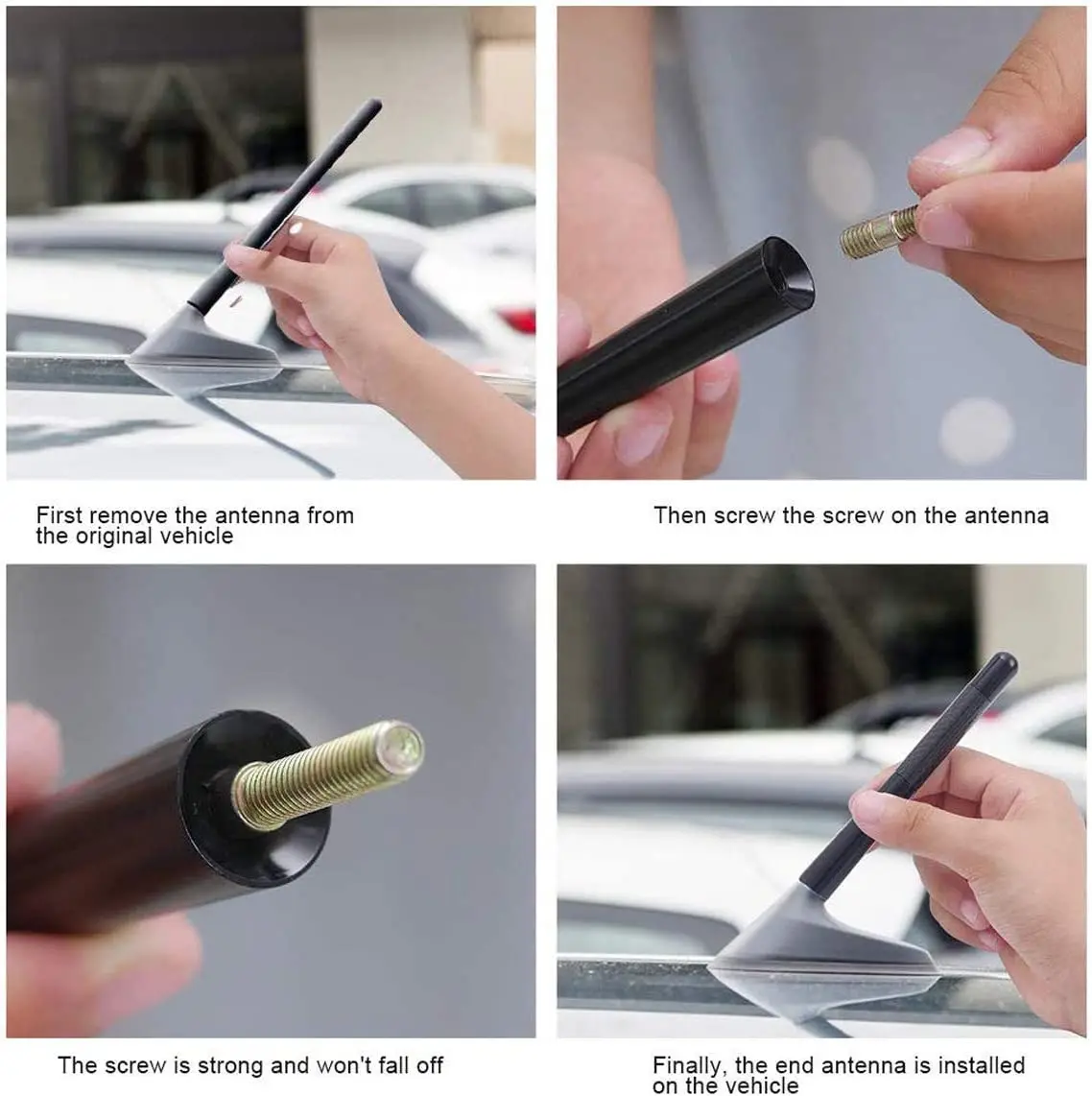 First remove the antenna from the original vehicle

Then screw the screw on the antenna

The screw is strong and won't fall off

Finally, the end antenna is installed on the vehicle