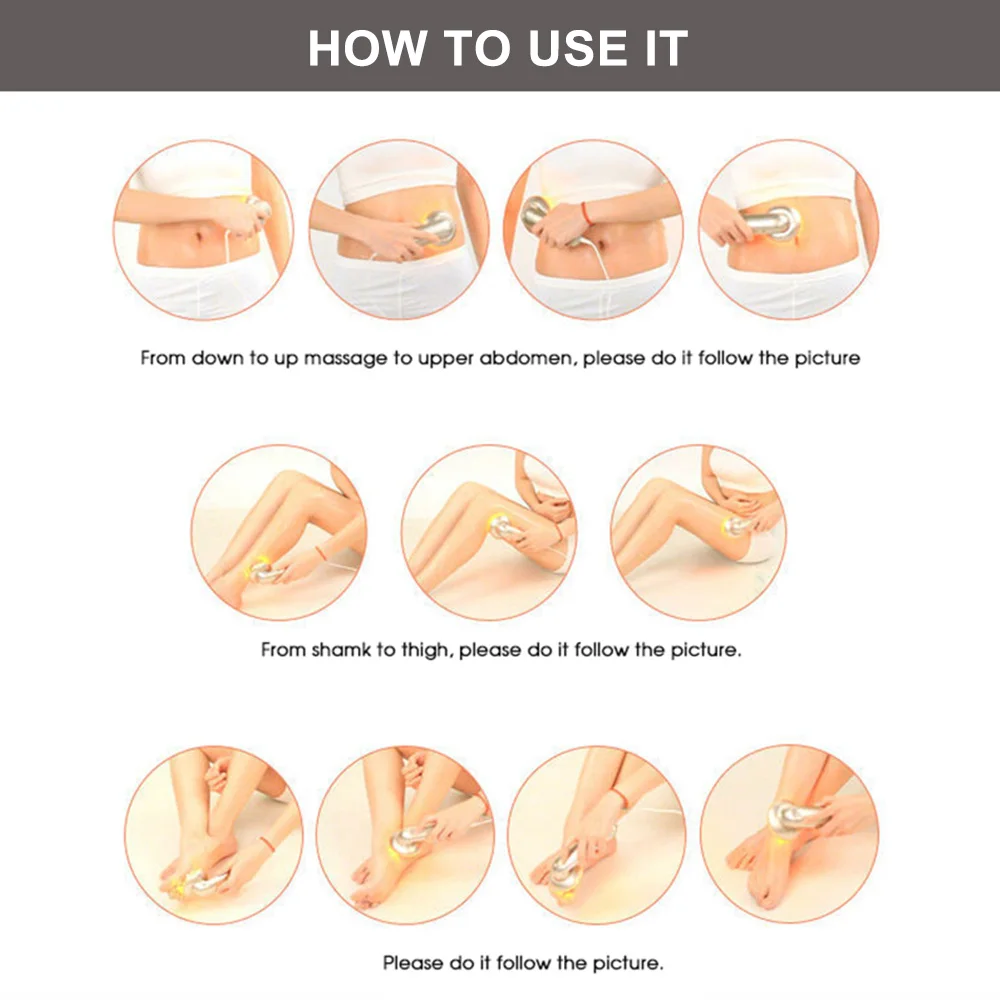 HOW TO USE IT

From down to up massage to upper abdomen, please do it follow the picture

From shamk to thigh, please do it follow the picture.

Please do it follow the picture.