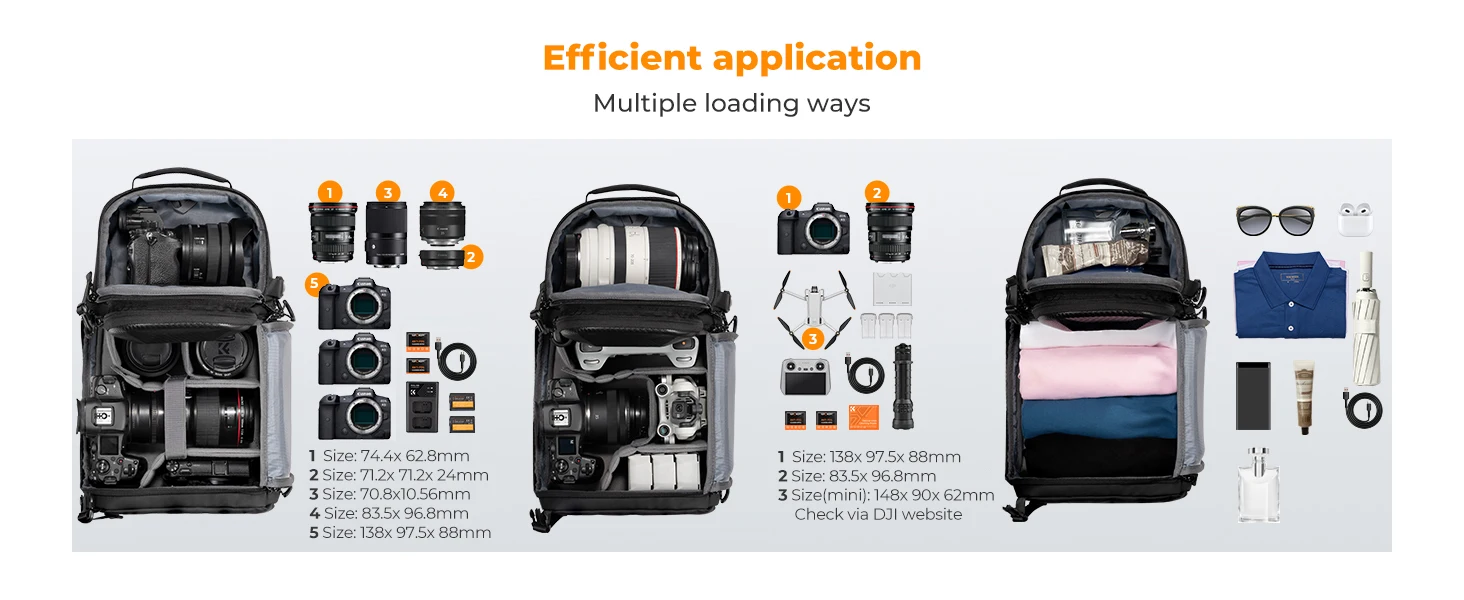 Efficient application

Multiple loading ways

1 3 4 2 5

1 Size: 74.4x 62.8mm
2 Size: 71.2x 71.2x 24mm
3 Size: 70.8x10.56mm
4 Size: 83.5x 96.8mm
5 Size: 138x 97.5x 88mm

1 2 3

1 Size: 138x 97.5x 88mm
2 Size: 83.5x 96.8mm
3 Size(mini): 148x 90x 62mm
Check via DJI website