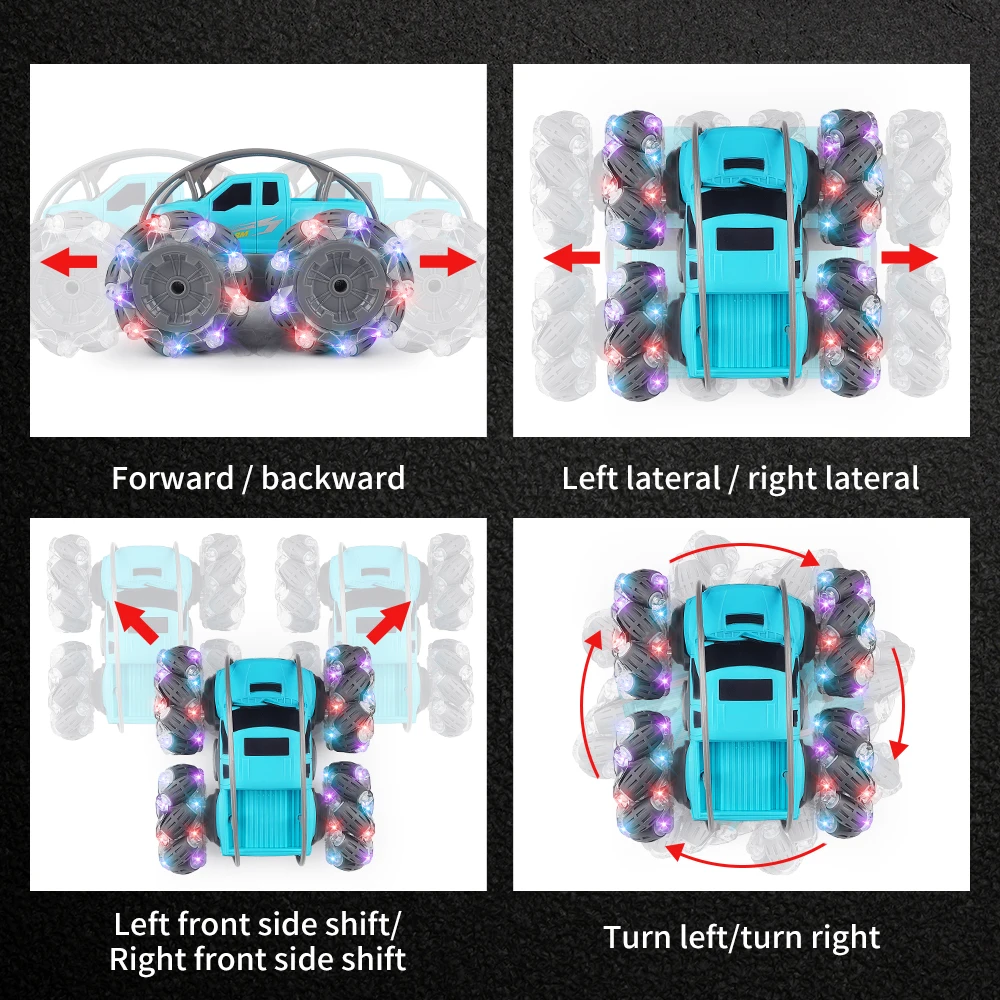 Forward / backward

Left lateral / right lateral

Left front side shift/
Right front side shift

Turn left/turn right