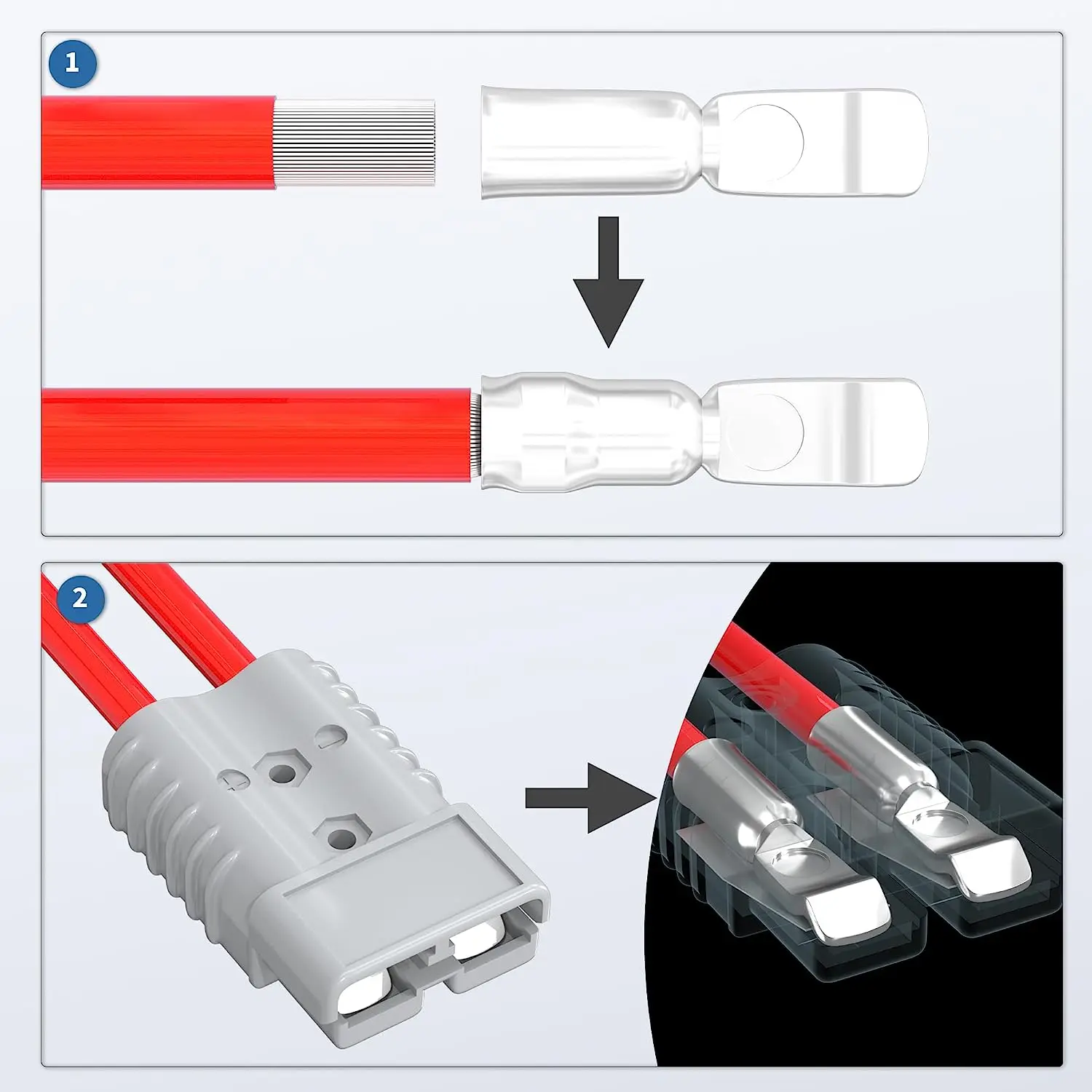 1

2