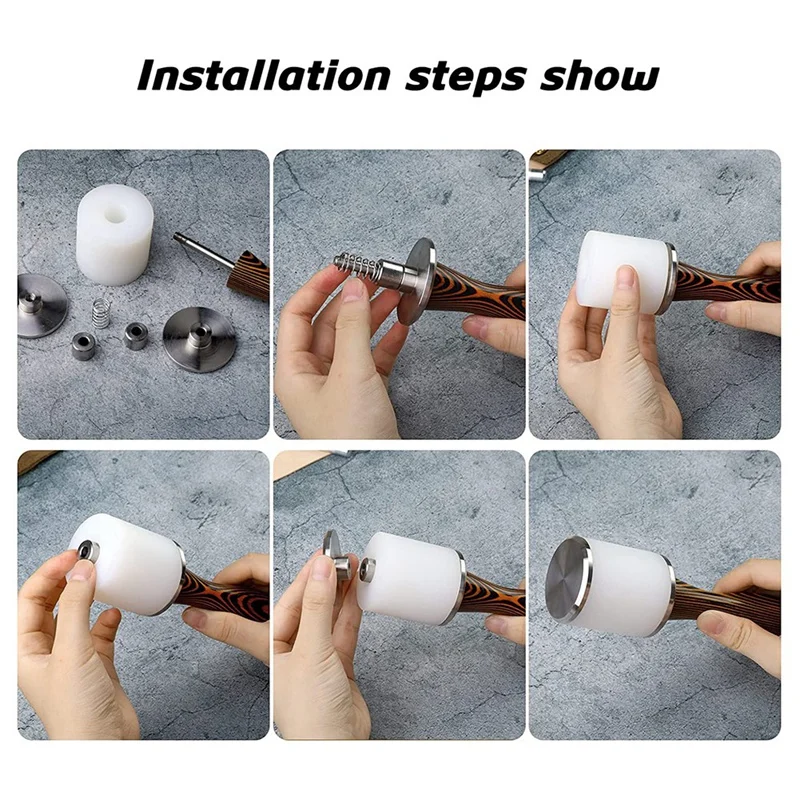 Installation steps show