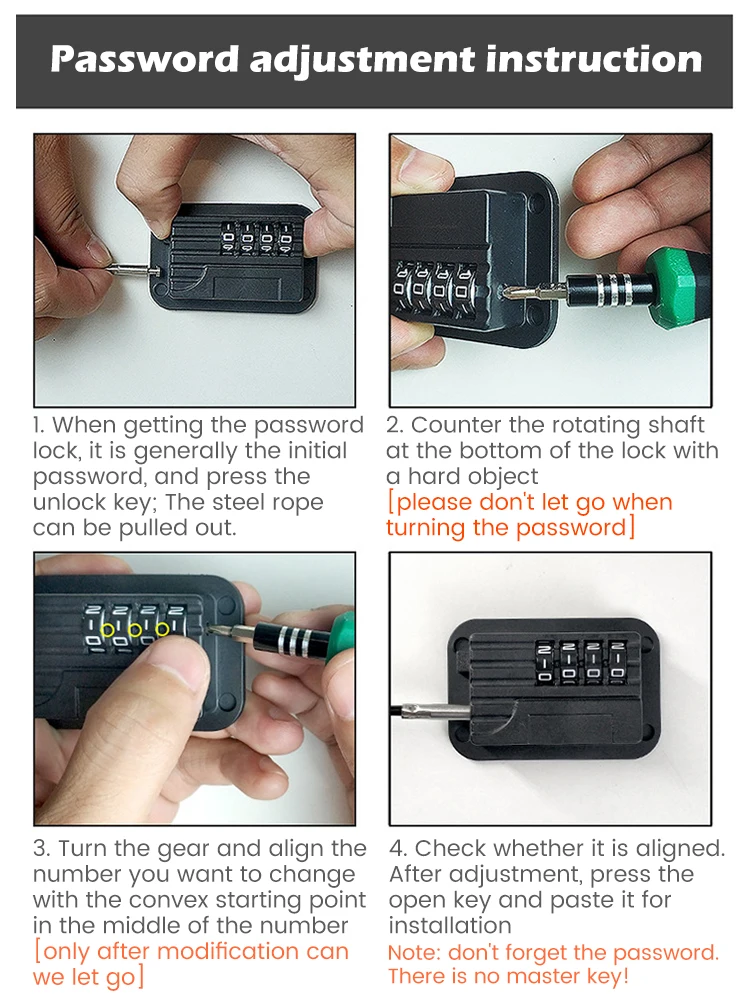 Password adjustment instruction

1. When getting the password lock, it is generally the initial password, and press the unlock key; The steel rope can be pulled out.

2. Counter the rotating shaft at the bottom of the lock with a hard object [please don't let go when turning the password]

3. Turn the gear and align the number you want to change with the convex starting point in the middle of the number [only after modification can we let go]

4. Check whether it is aligned. After adjustment, press the open key and paste it for installation
Note: don't forget the password. There is no master key!