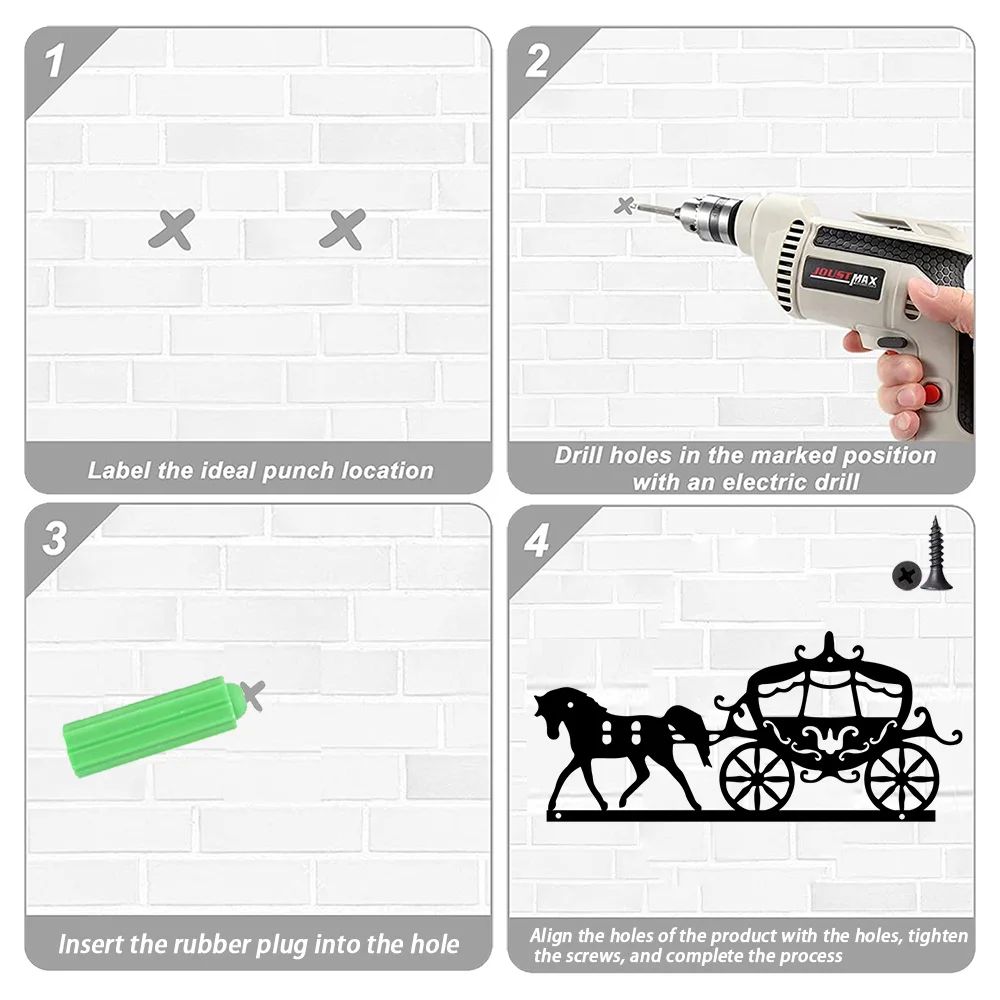 1

Label the ideal punch location

2

JOUSTMAX

Drill holes in the marked position with an electric drill

3

Insert the rubber plug into the hole

4

Align the holes of the product with the holes, tighten the screws, and complete the process