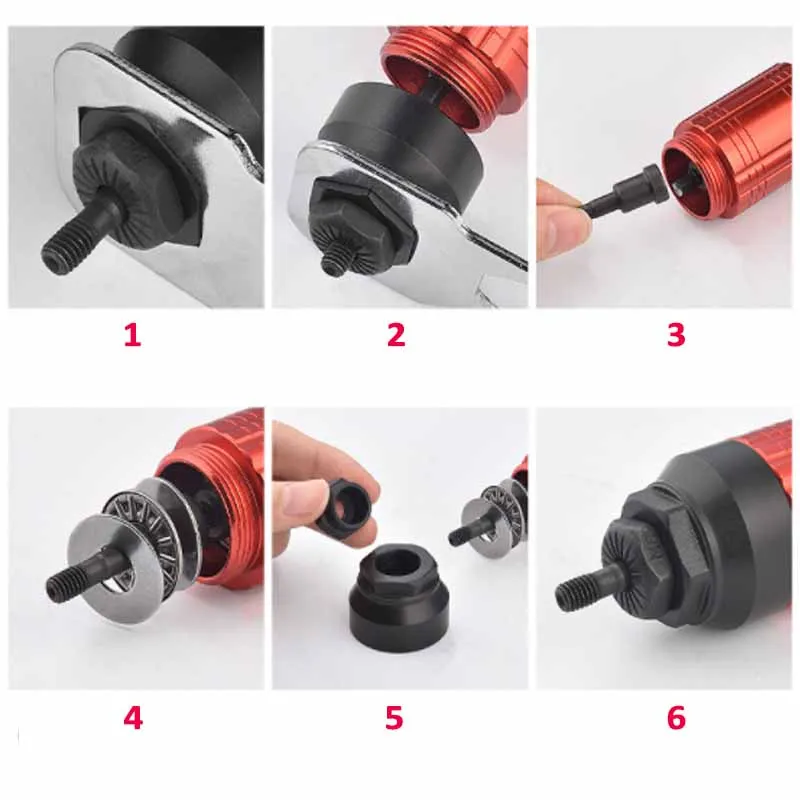 1

2

3

4

5

6