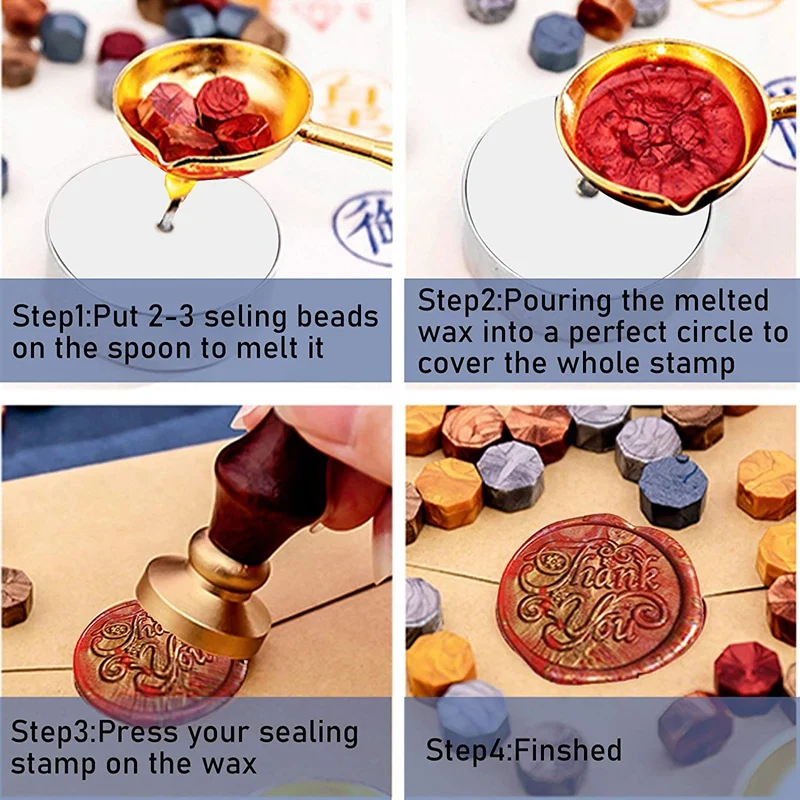 Step1:Put 2-3 seling beads on the spoon to melt it

Step2:Pouring the melted wax into a perfect circle to cover the whole stamp

Step3:Press your sealing stamp on the wax

Thank You

Step4:Finshed