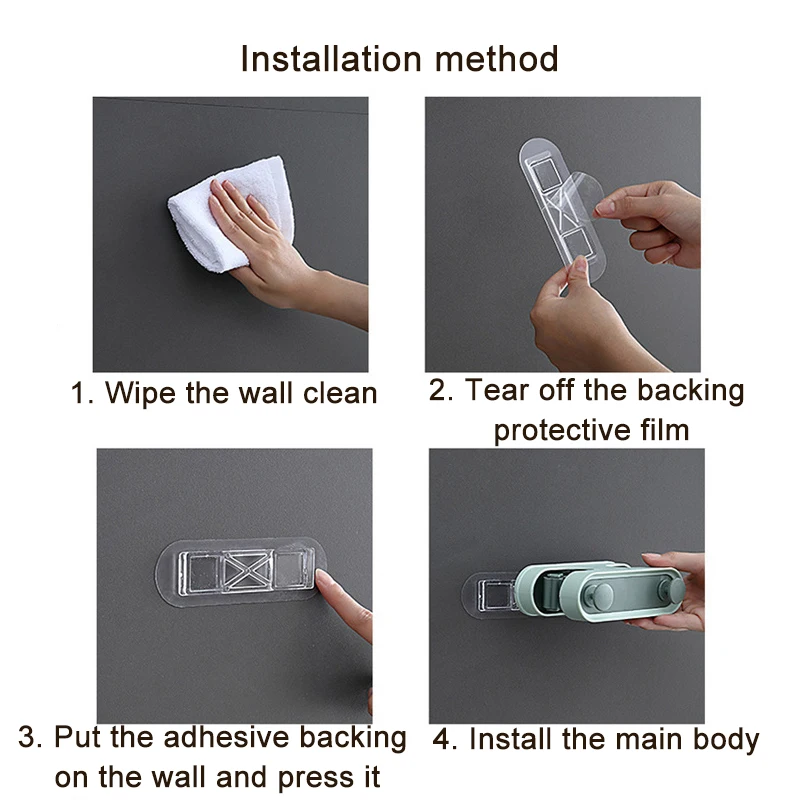 Installation method

1. Wipe the wall clean

2. Tear off the backing protective film

3. Put the adhesive backing on the wall and press it

4. Install the main body