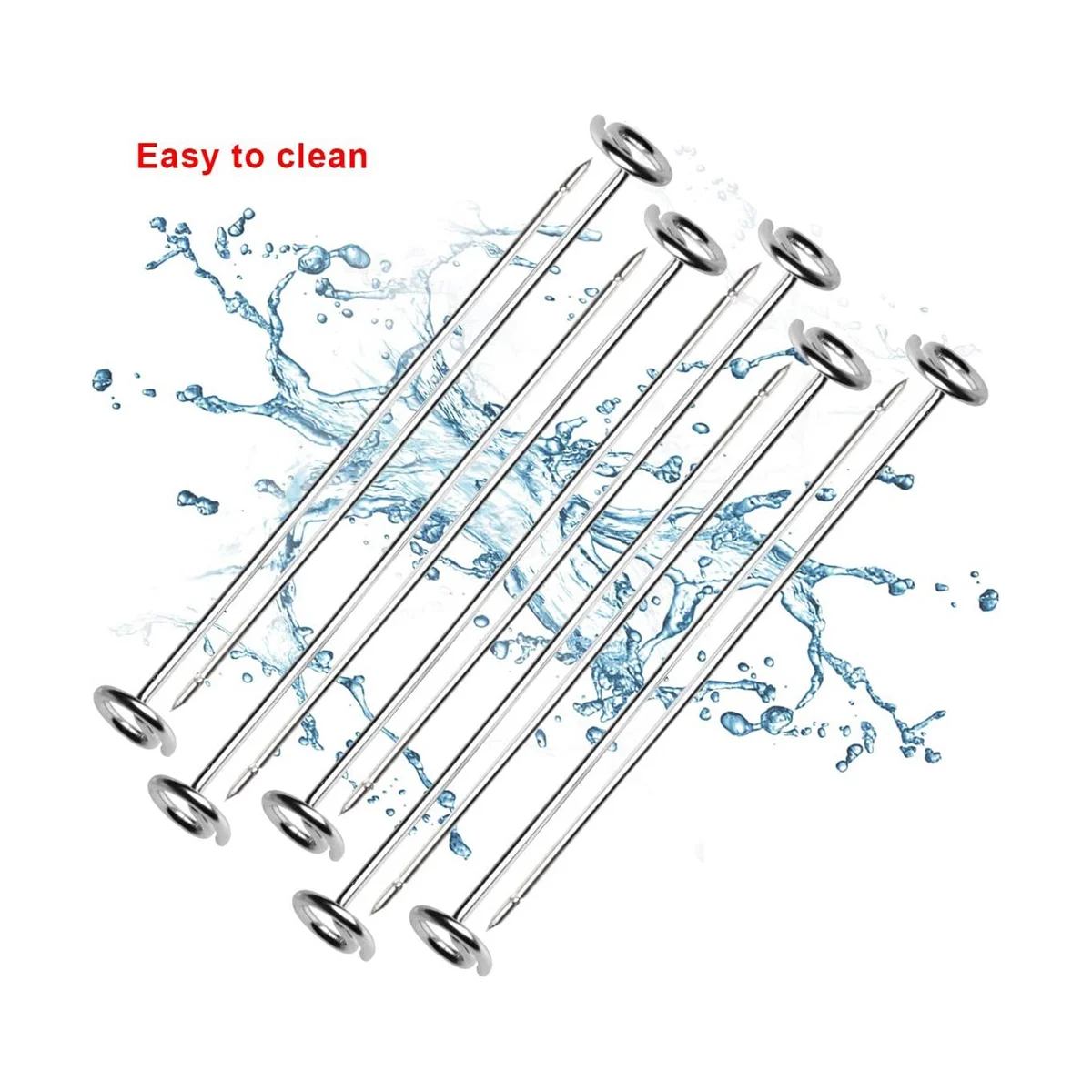 Easy to clean