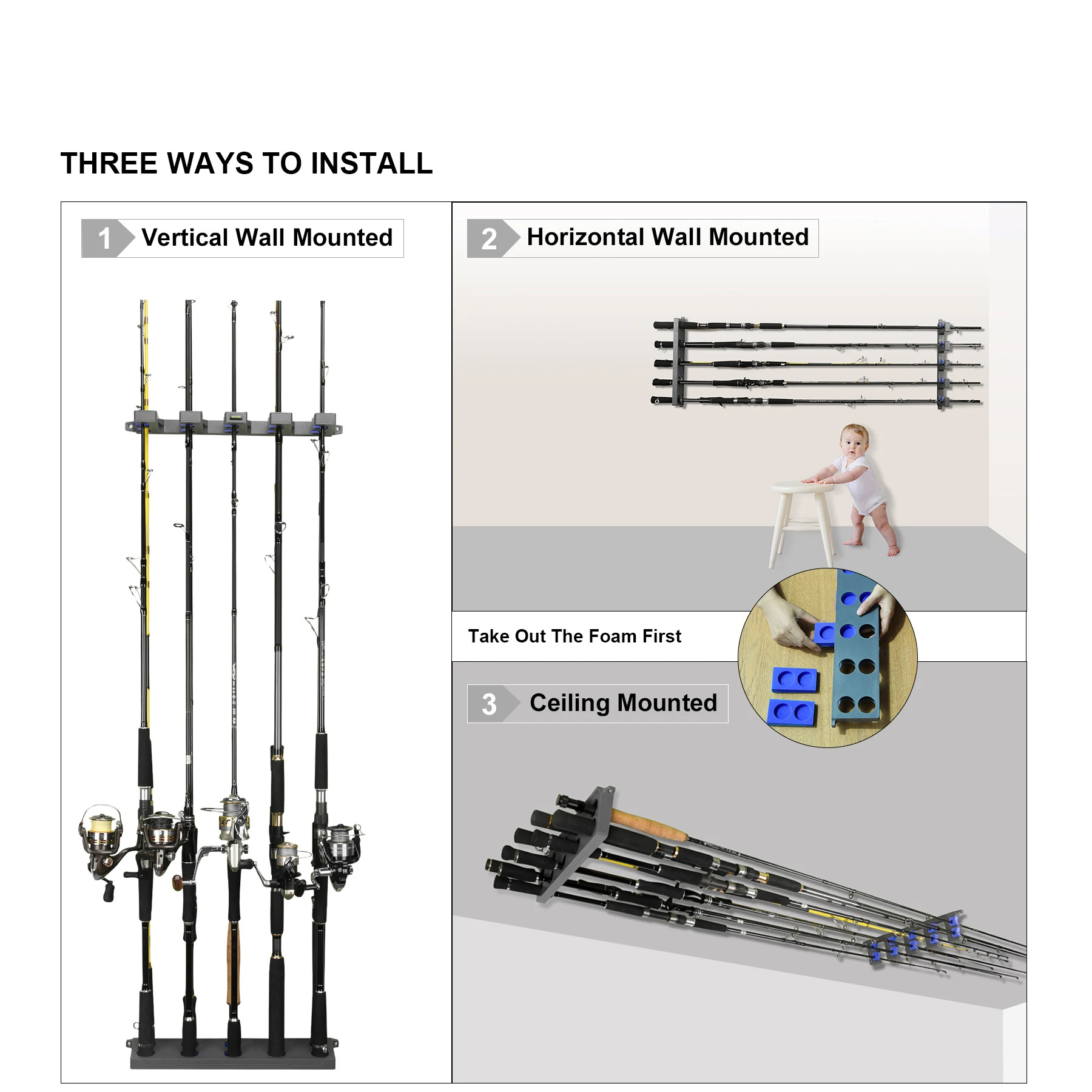 THREE WAYS TO INSTALL

1 Vertical Wall Mounted

2 Horizontal Wall Mounted

Take Out The Foam First

3 Ceiling Mounted