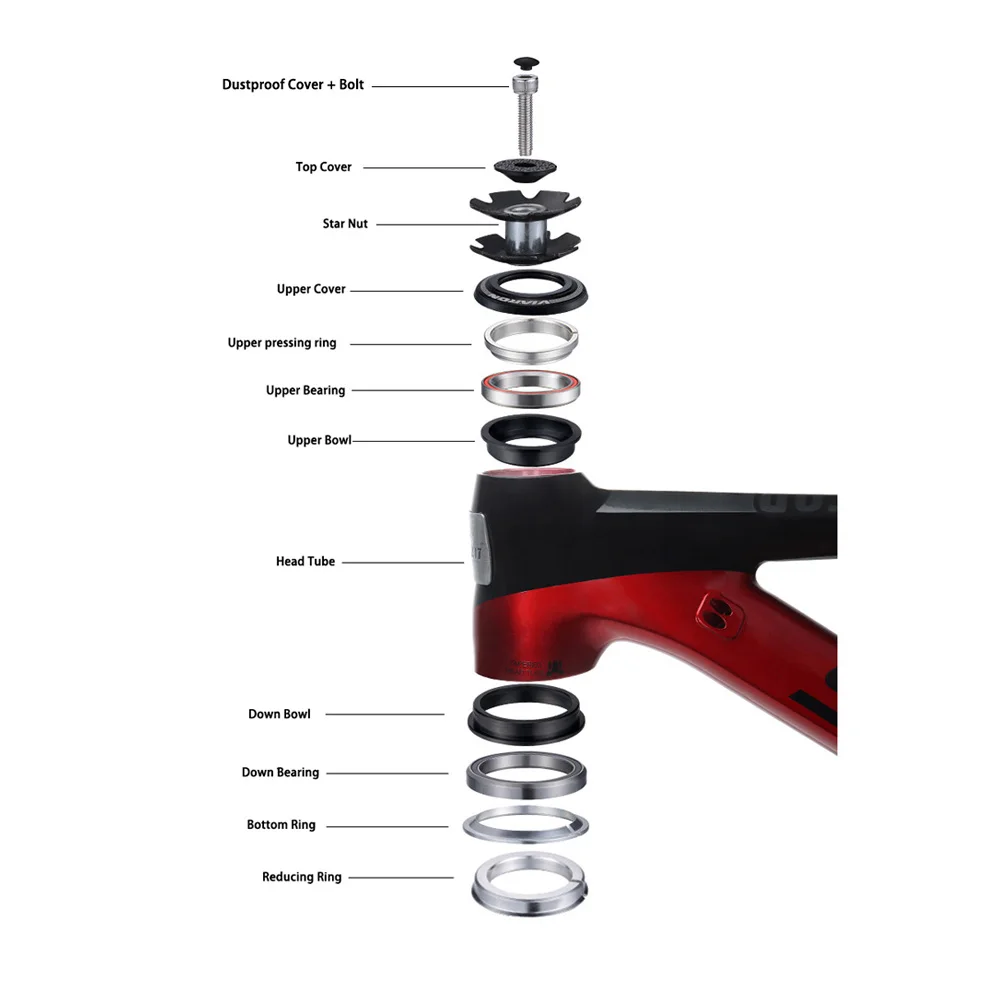 Dustproof Cover + Bolt

Top Cover

Star Nut

Upper Cover

Upper pressing ring

Upper Bearing

Upper Bowl

Head Tube

Down Bowl

Down Bearing

Bottom Ring

Reducing Ring