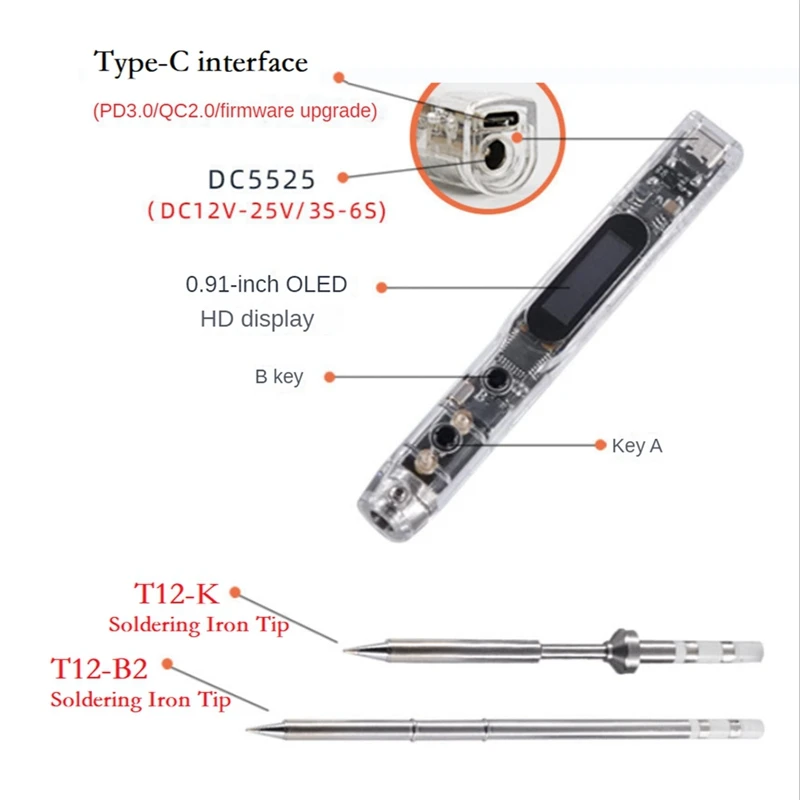 Type-C interface
(PD3.0/QC2.0/firmware upgrade)

DC5525
(DC12V-25V/3S-6S)

0.91-inch OLED
HD display

B key

Key A

T12-K
Soldering Iron Tip

T12-B2
Soldering Iron Tip