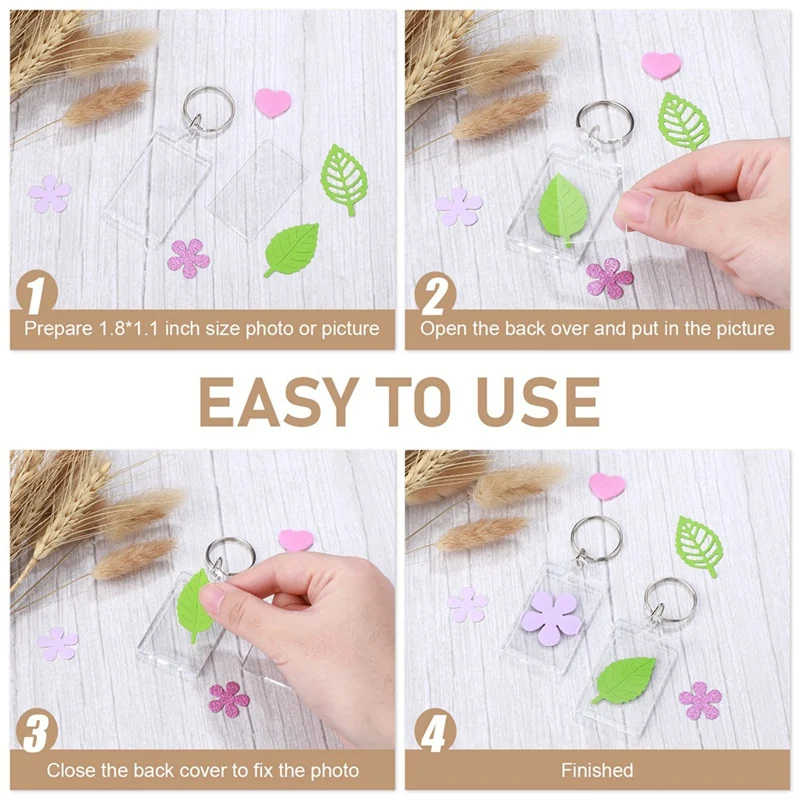 1
Prepare 1.8*1.1 inch size photo or picture

2
Open the back over and put in the picture

EASY TO USE

3
Close the back cover to fix the photo

4
Finished