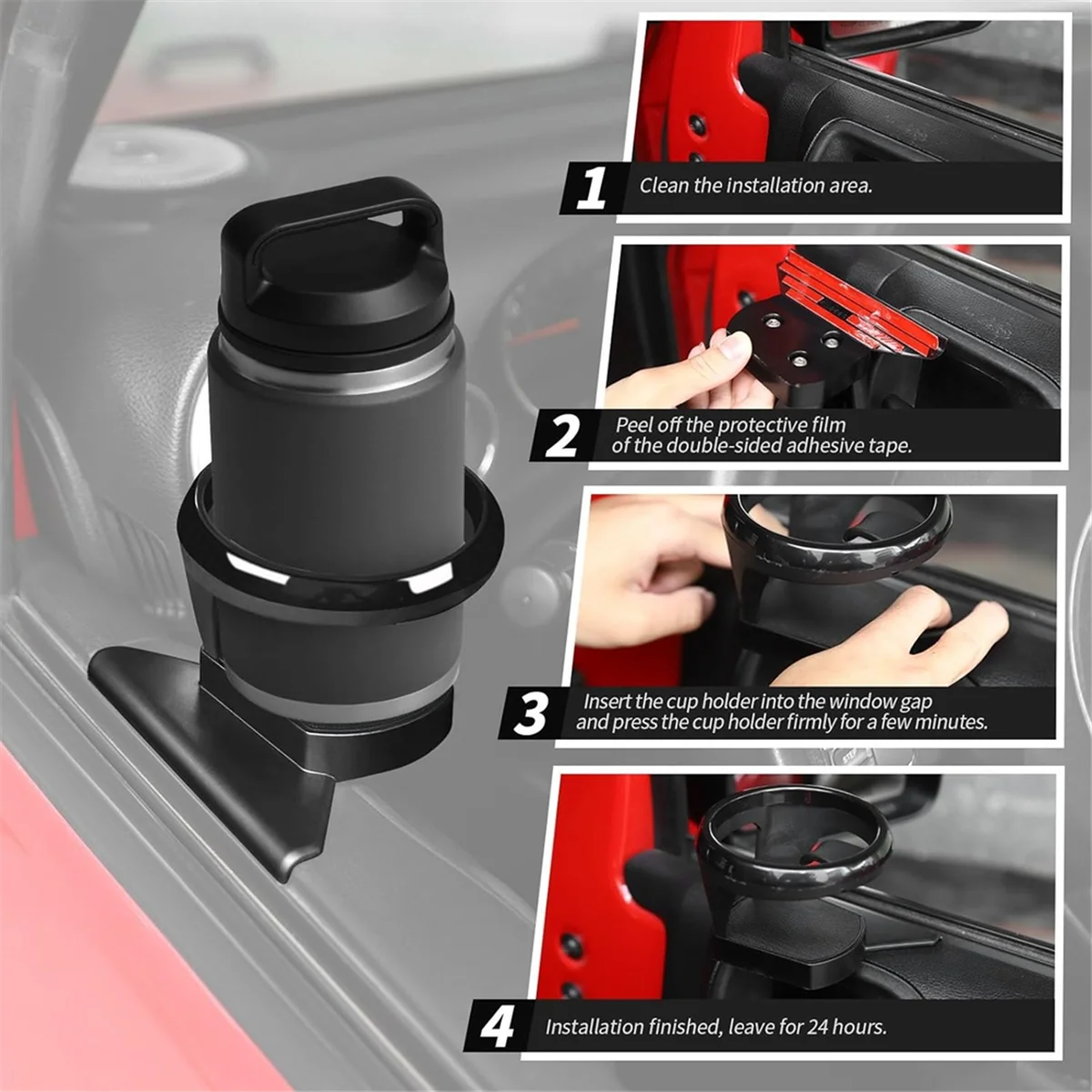 1 Clean the installation area.

2 Peel off the protective film of the double-sided adhesive tape.

3 Insert the cup holder into the window gap and press the cup holder firmly for a few minutes.

4 Installation finished, leave for 24 hours.