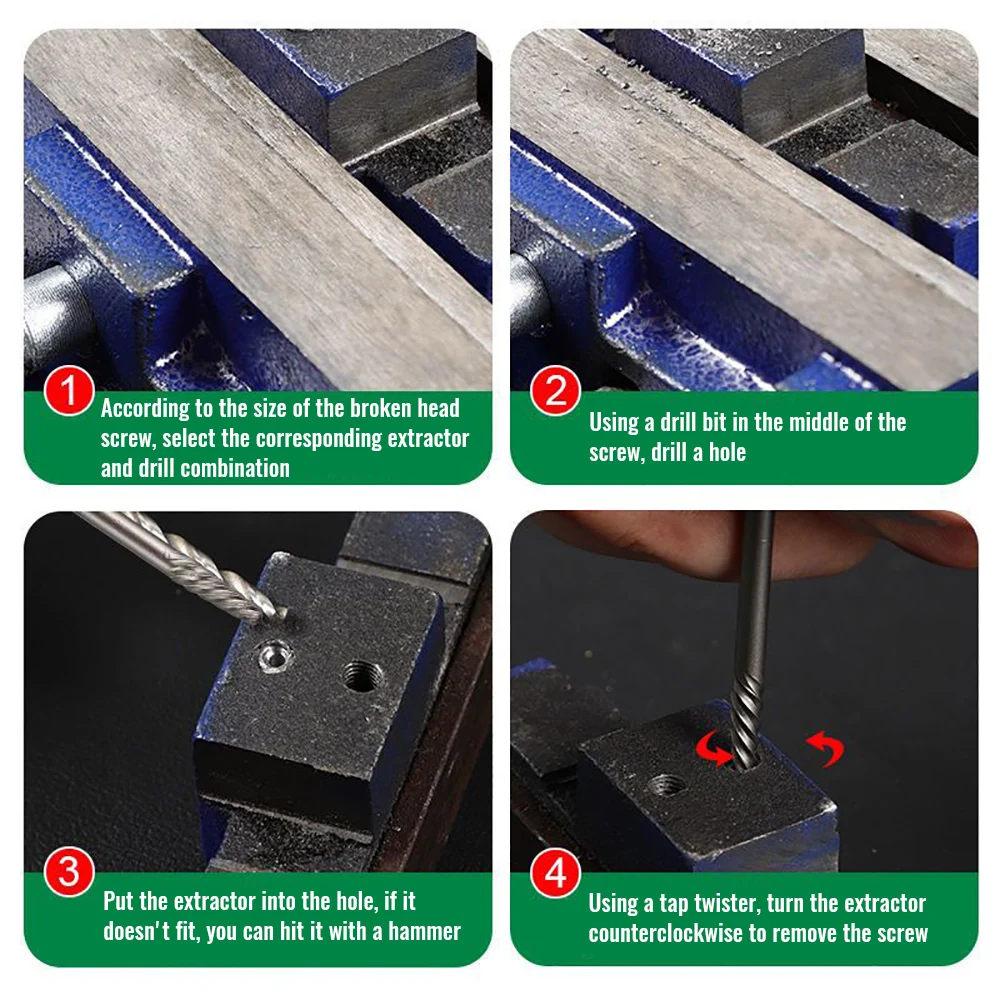 1
According to the size of the broken head screw, select the corresponding extractor and drill combination

2
Using a drill bit in the middle of the screw, drill a hole

3
Put the extractor into the hole, if it doesn't fit, you can hit it with a hammer

4
Using a tap twister, turn the extractor counterclockwise to remove the screw