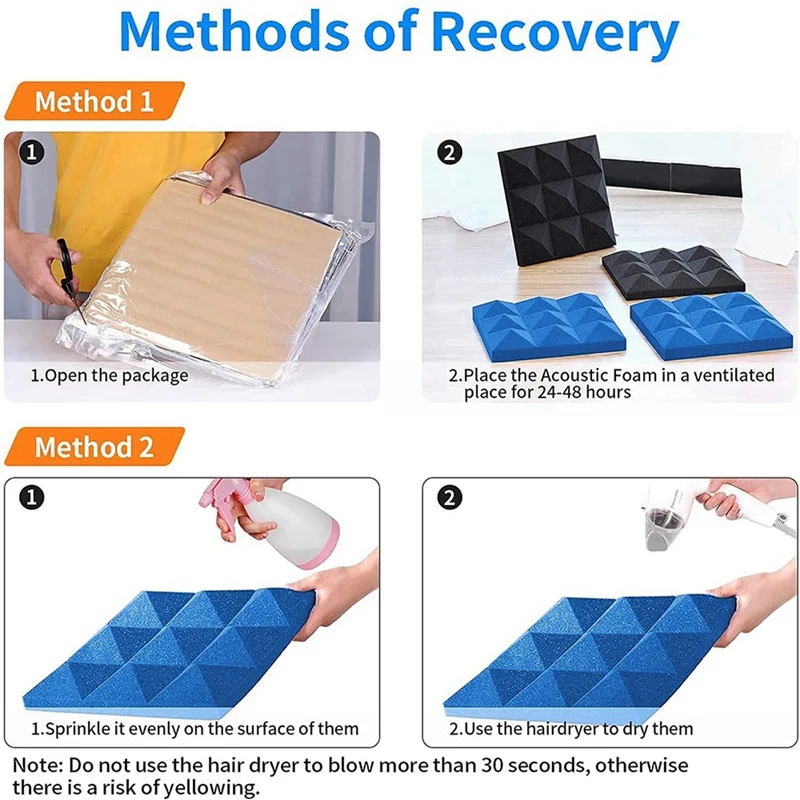 Methods of Recovery

Method 1

1

1.Open the package

2

2.Place the Acoustic Foam in a ventilated place for 24-48 hours

Method 2

1

1.Sprinkle it evenly on the surface of them

2

2.Use the hairdryer to dry them

Note: Do not use the hair dryer to blow more than 30 seconds, otherwise there is a risk of yellowing.