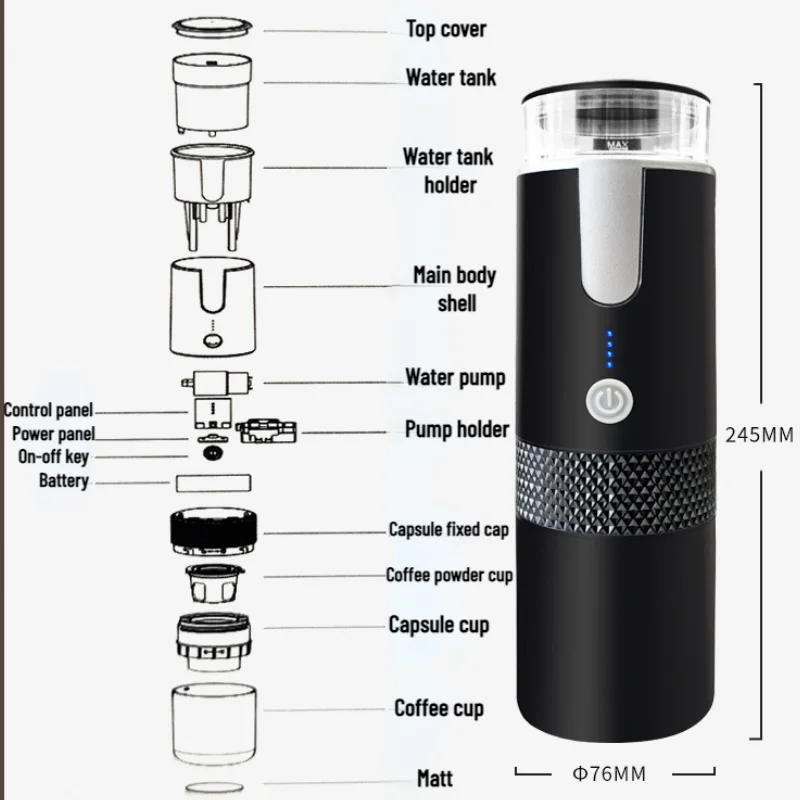 Top cover
Water tank
Water tank holder
Main body shell
Water pump
Control panel
Power panel
On-off key
Battery
Pump holder
Capsule fixed cap
Coffee powder cup
Capsule cup
Coffee cup
Matt
MAX
245MM
Φ76MM