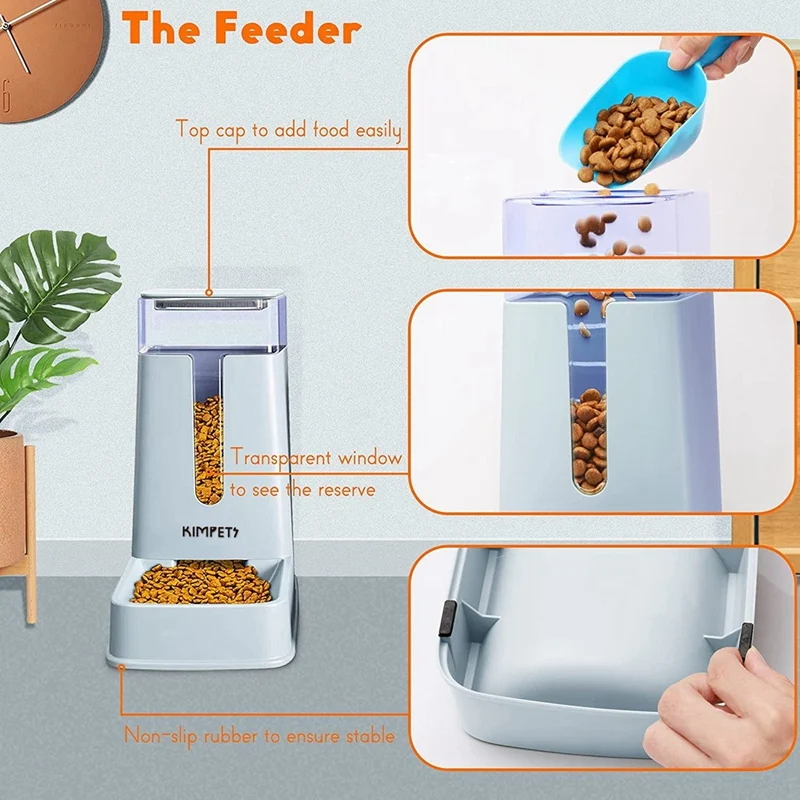 The Feeder

Top cap to add food easily

Transparent window to see the reserve

KIMPETS

Non-slip rubber to ensure stable