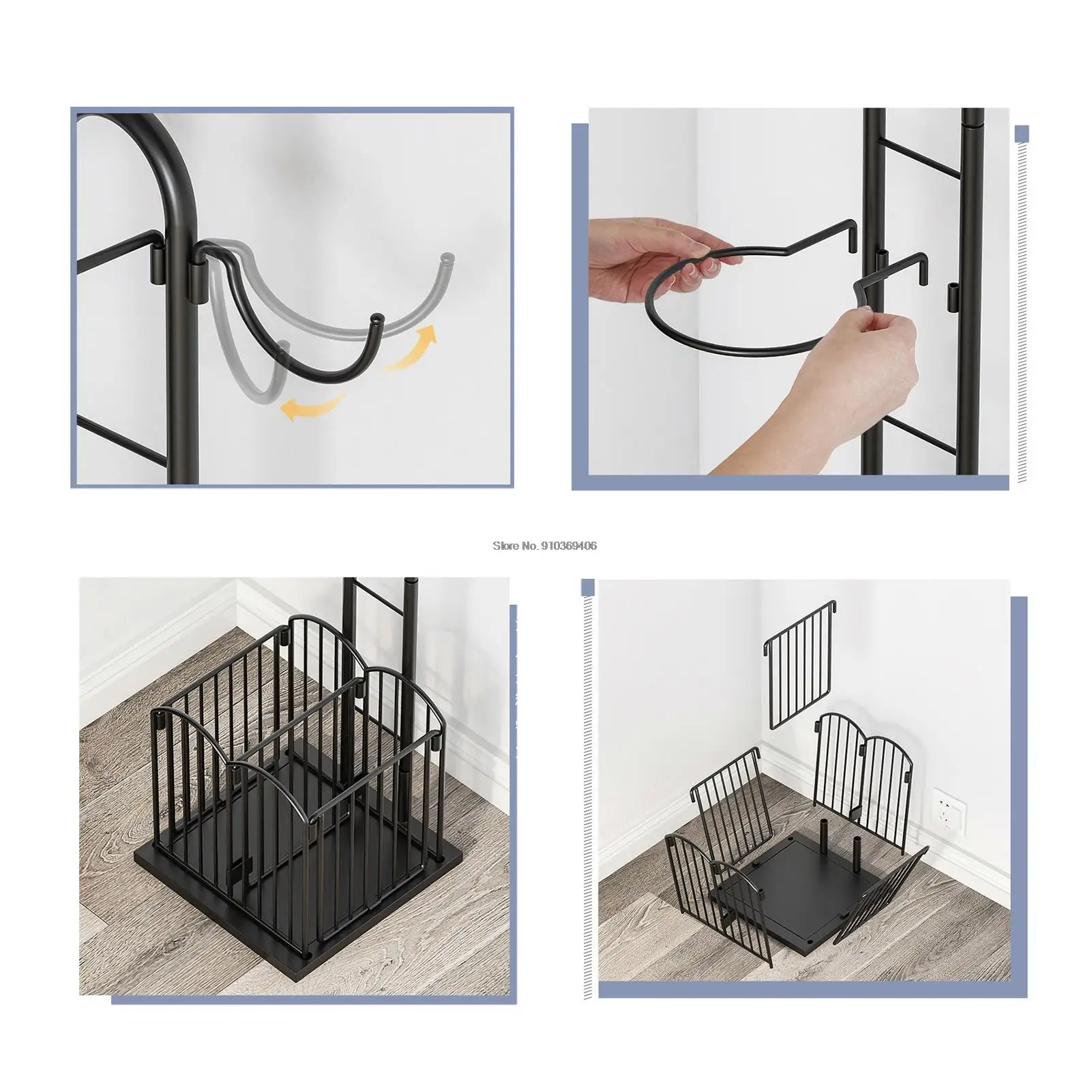 Store No. 910369406