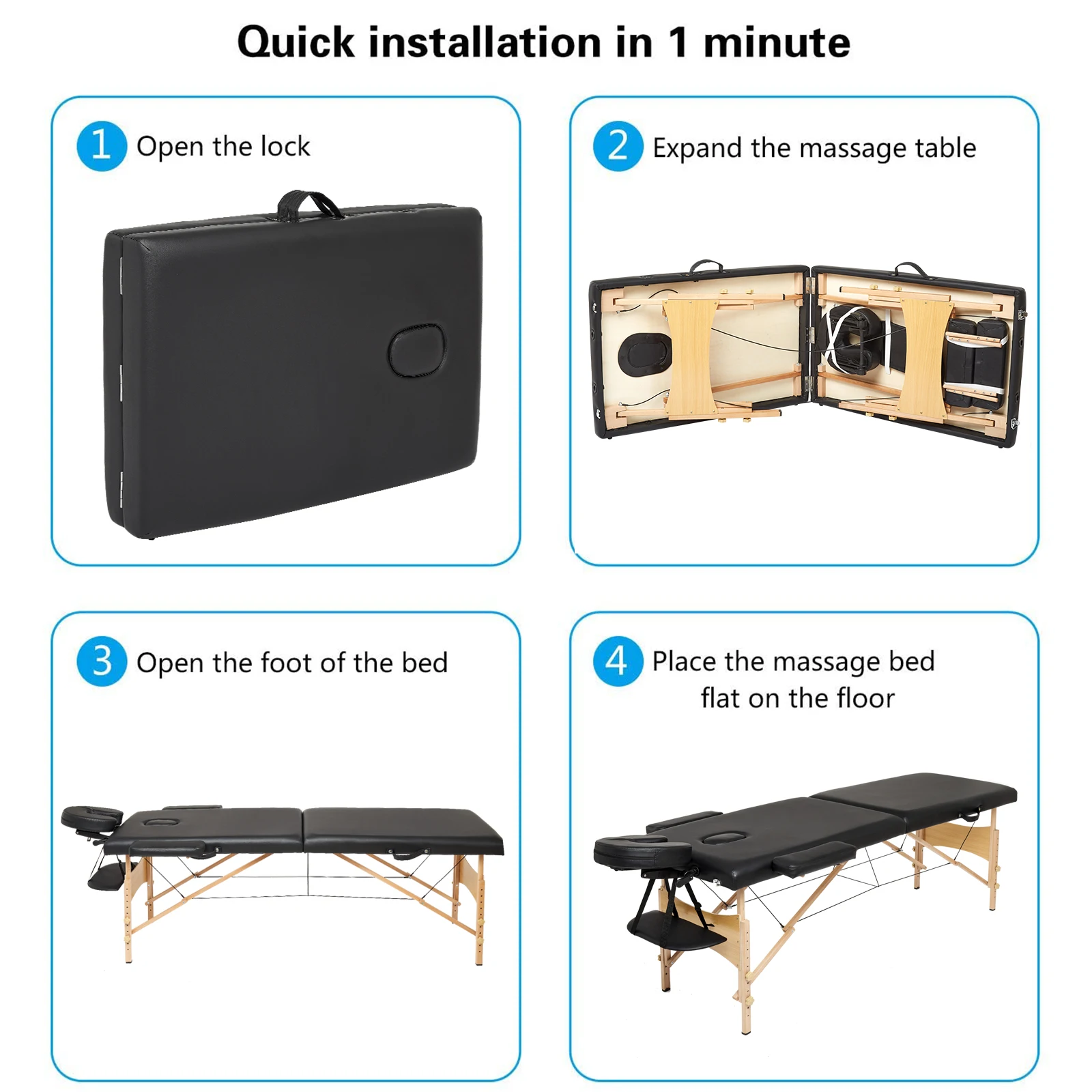 Quick installation in 1 minute

1 Open the lock

2 Expand the massage table

3 Open the foot of the bed

4 Place the massage bed flat on the floor