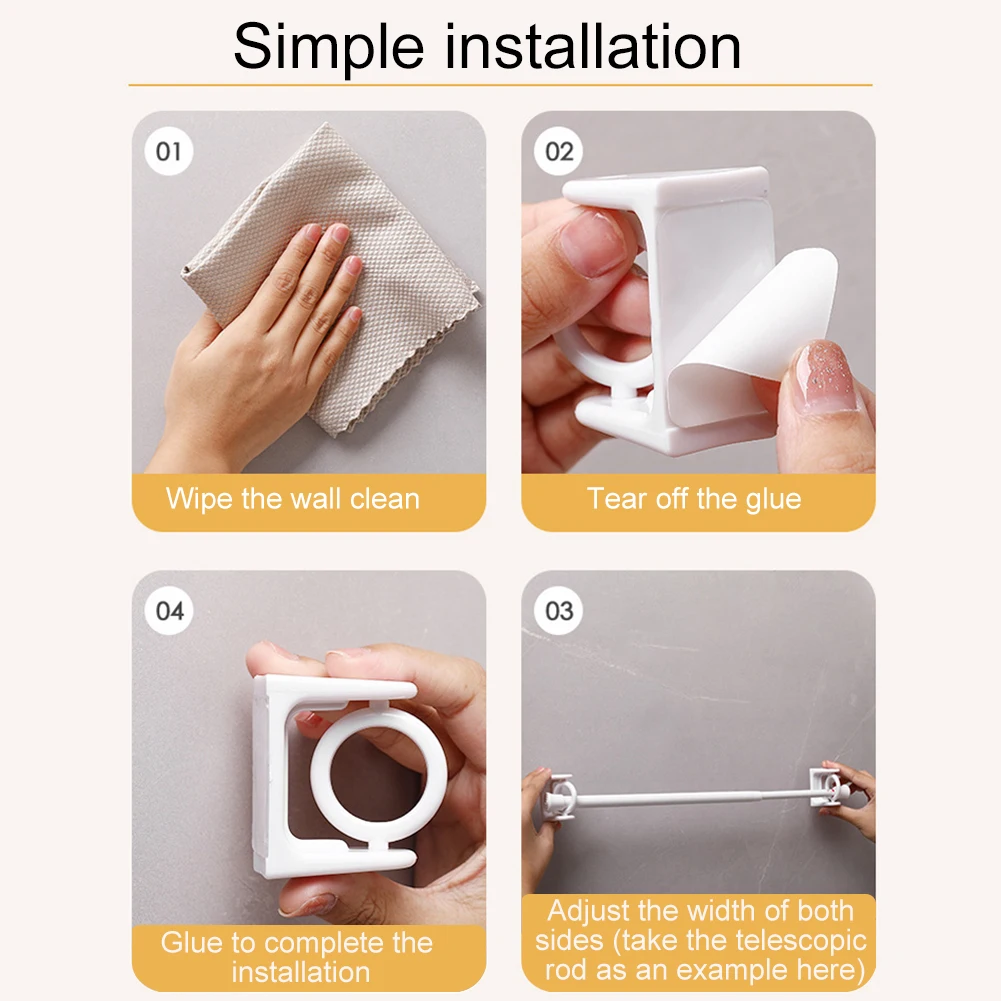 Simple installation

01

Wipe the wall clean

02

Tear off the glue

04

Glue to complete the installation

03

Adjust the width of both sides (take the telescopic rod as an example here)