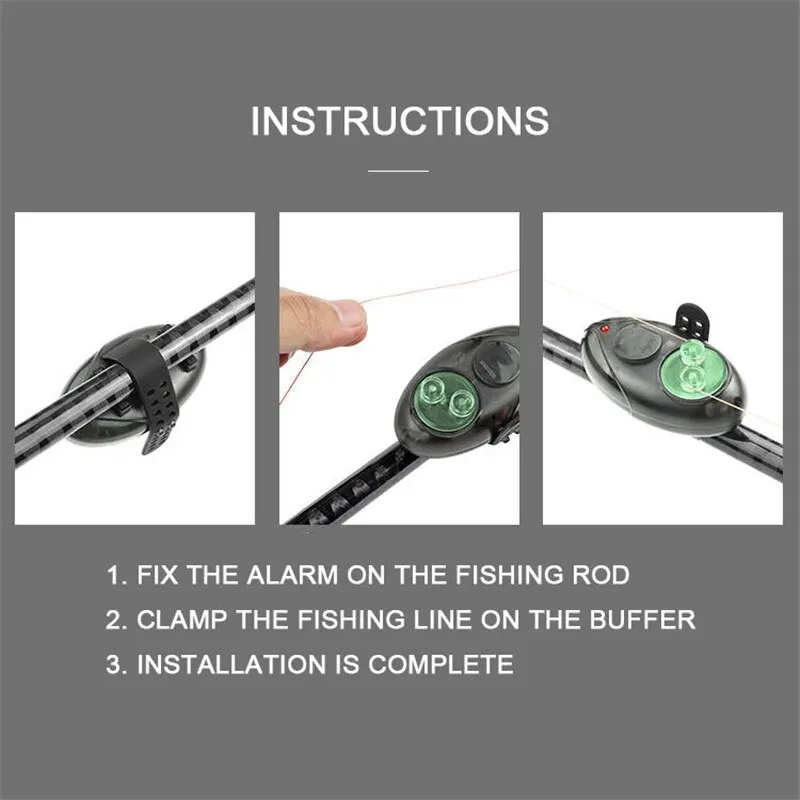 INSTRUCTIONS

1. FIX THE ALARM ON THE FISHING ROD
2. CLAMP THE FISHING LINE ON THE BUFFER
3. INSTALLATION IS COMPLETE