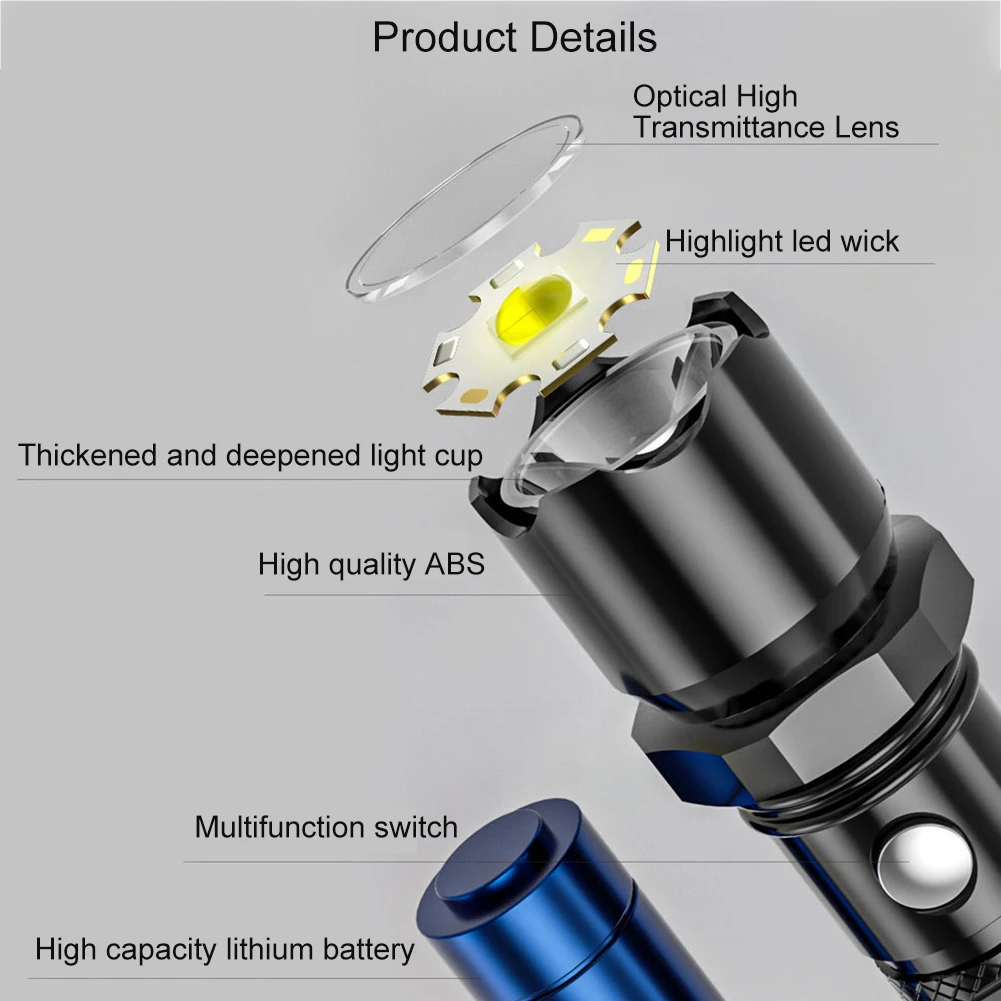 Product Details

Optical High Transmittance Lens

Highlight led wick

Thickened and deepened light cup

High quality ABS

Multifunction switch

High capacity lithium battery