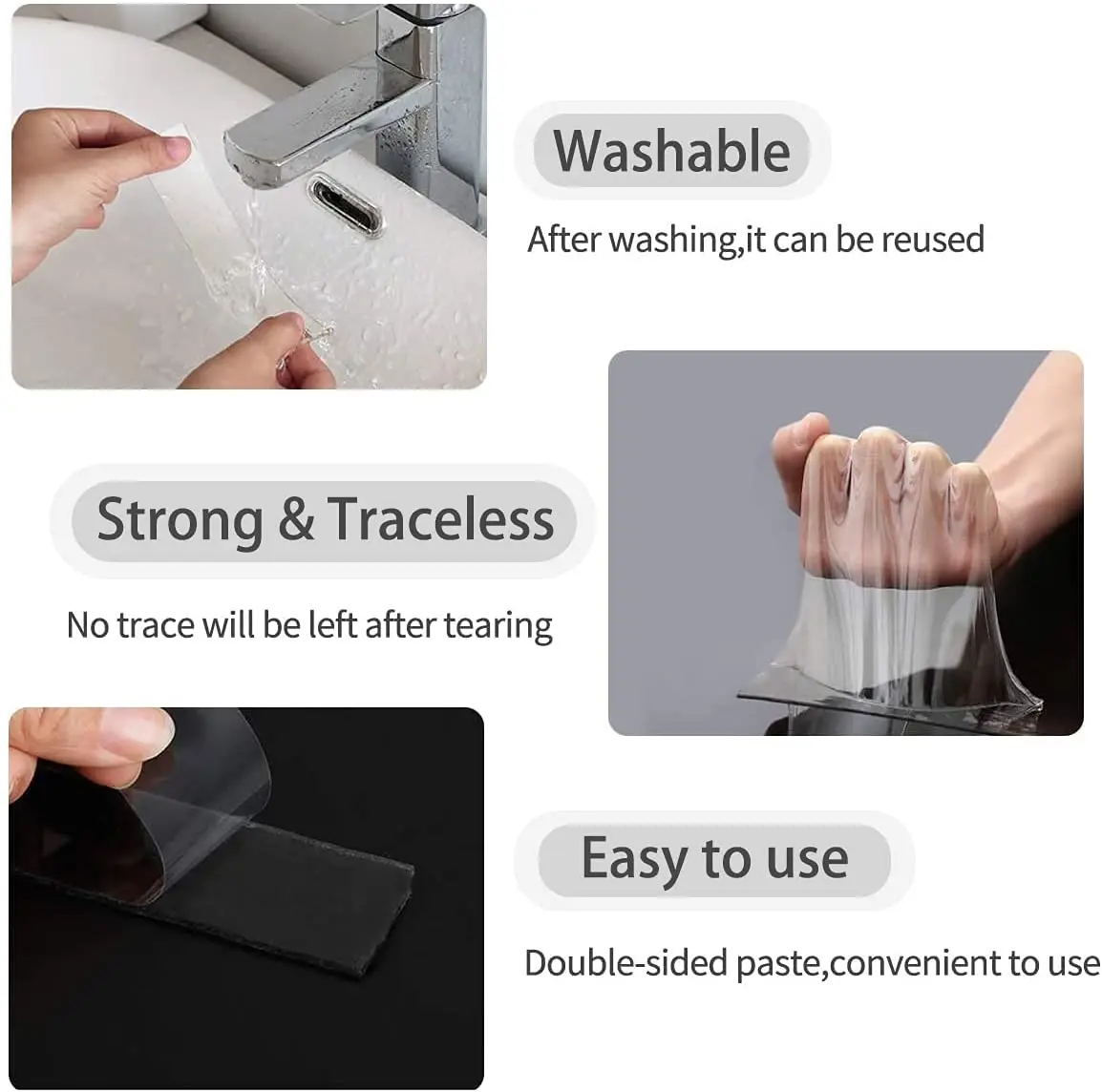 Washable

After washing,it can be reused

Strong & Traceless

No trace will be left after tearing

Easy to use

Double-sided paste,convenient to use